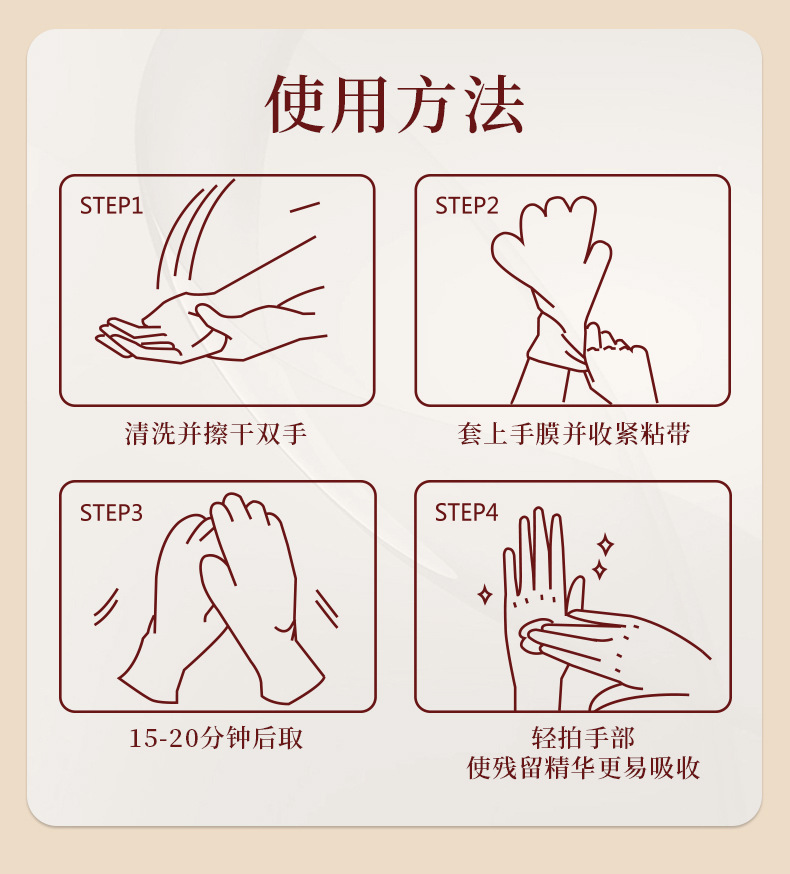 使用方法

STEP1

清洗并擦干双手

STEP2

套上手膜并收紧粘带

STEP3

15-20分钟后取

STEP4

轻拍手部
使残留精华更易吸收