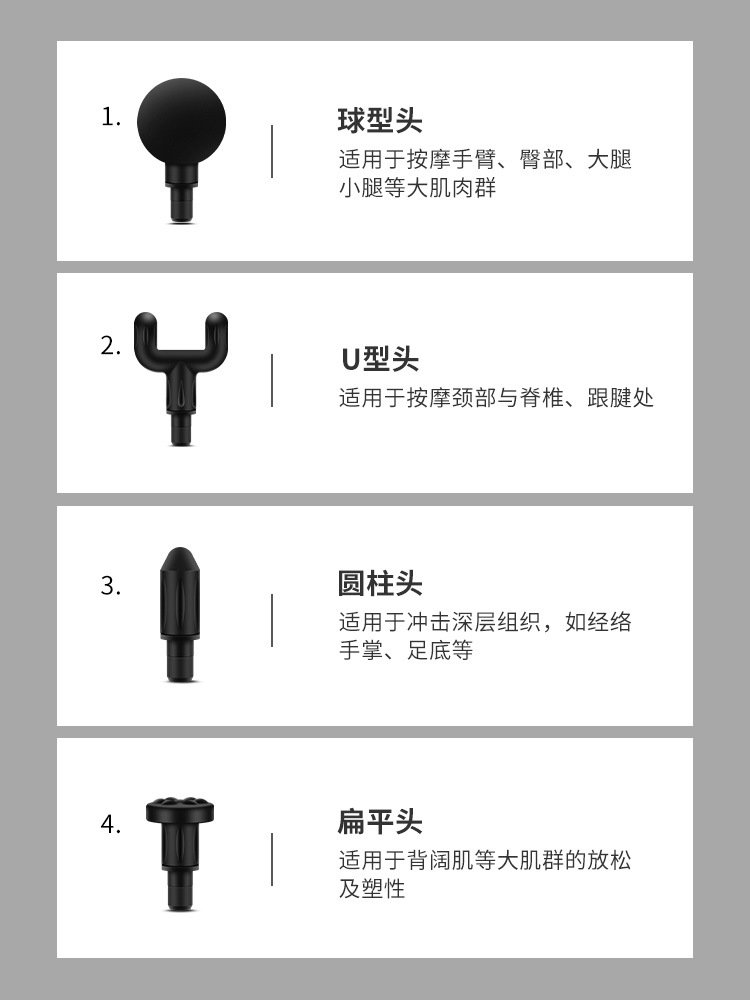 1.

球型头

适用于按摩手臂、臀部、大腿小腿等大肌肉群

2.

U型头

适用于按摩颈部与脊椎、跟腱处

3.

圆柱头

适用于冲击深层组织，如经络手掌、足底等

4.

扁平头

适用于背阔肌等大肌群的放松及塑性