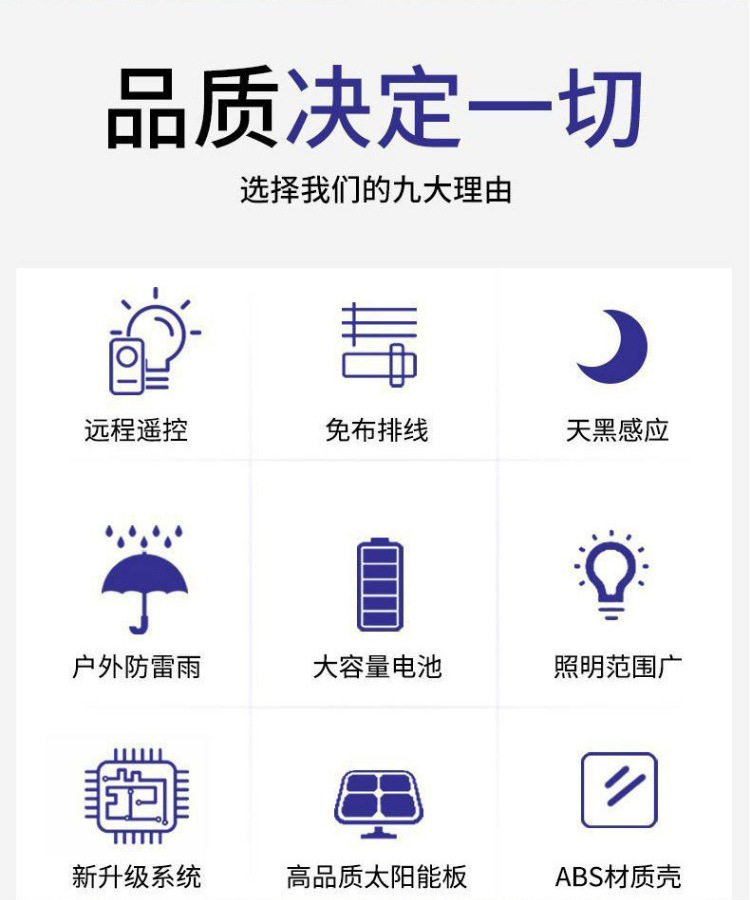 品质决定一切

选择我们的九大理由

远程遥控

免布排线

天黑感应

户外防雷雨

大容量电池

照明范围广

新升级系统

高品质太阳能板

ABS材质壳