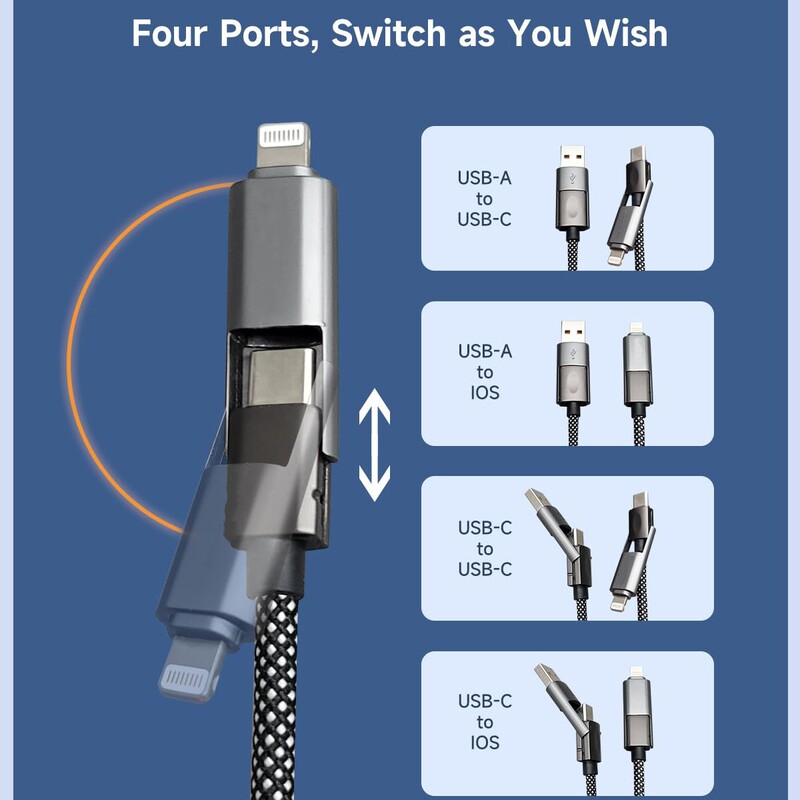 Four Ports, Switch as You Wish

USB-A
to
USB-C

USB-A
to
IOS

USB-C
to
USB-C

USB-C
to
IOS