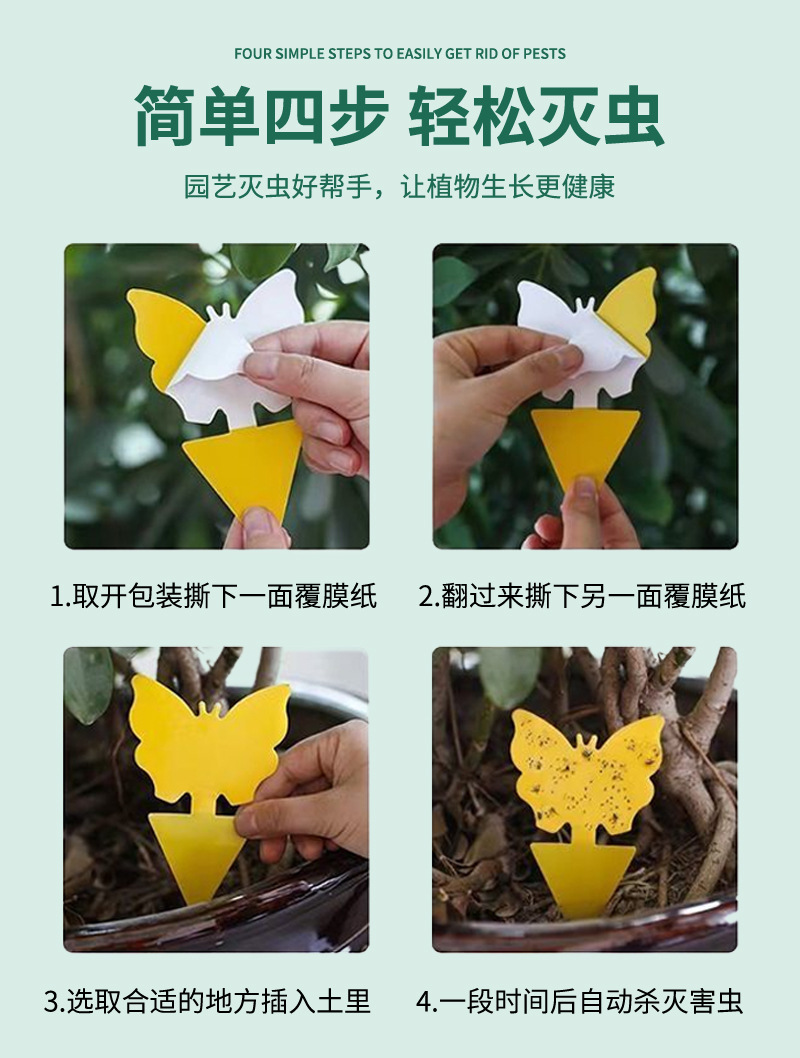 FOUR SIMPLE STEPS TO EASILY GET RID OF PESTS

简单四步 轻松灭虫

园艺灭虫好帮手，让植物生长更健康

1.取开包装撕下一面覆膜纸

2.翻过来撕下另一面覆膜纸

3.选取合适的地方插入土里

4.一段时间后自动杀灭害虫