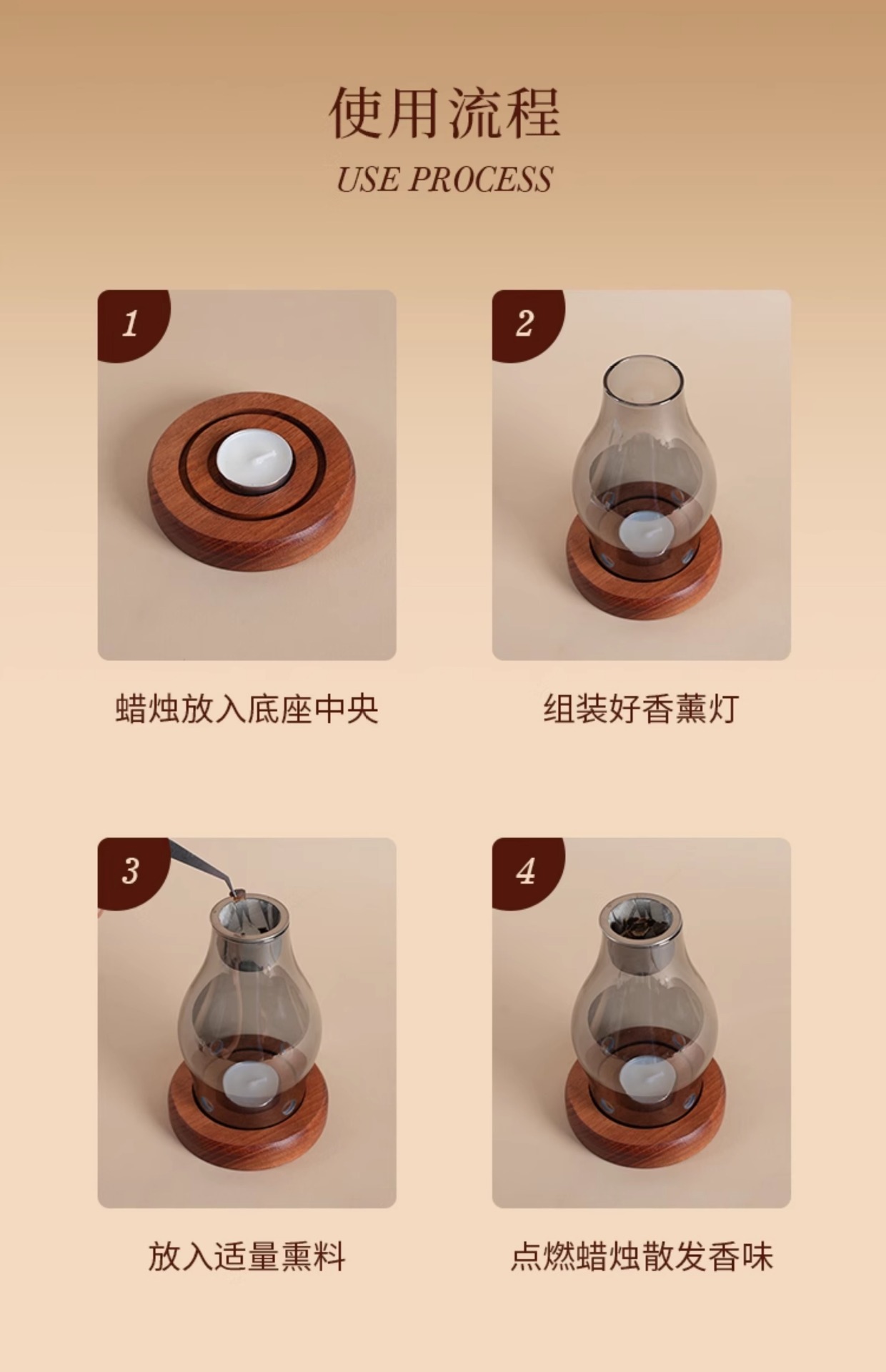 使用流程
USE PROCESS

1
蜡烛放入底座中央

2
组装好香薰灯

3
放入适量熏料

4
点燃蜡烛散发香味