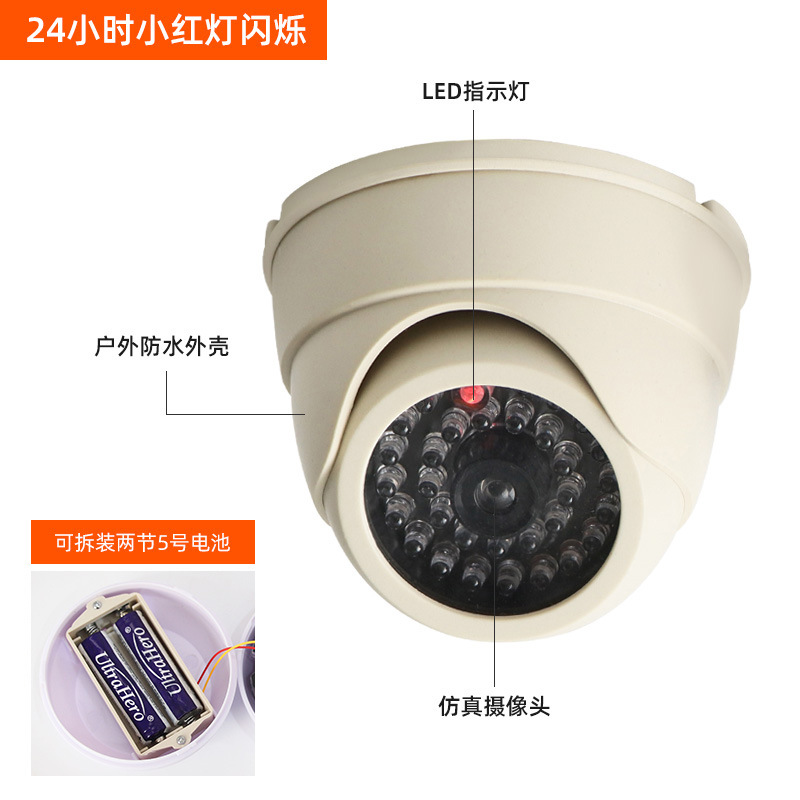 24小时小红灯闪烁

LED指示灯

户外防水外壳

可拆装两节5号电池

UltraHero

UltraHero

仿真摄像头