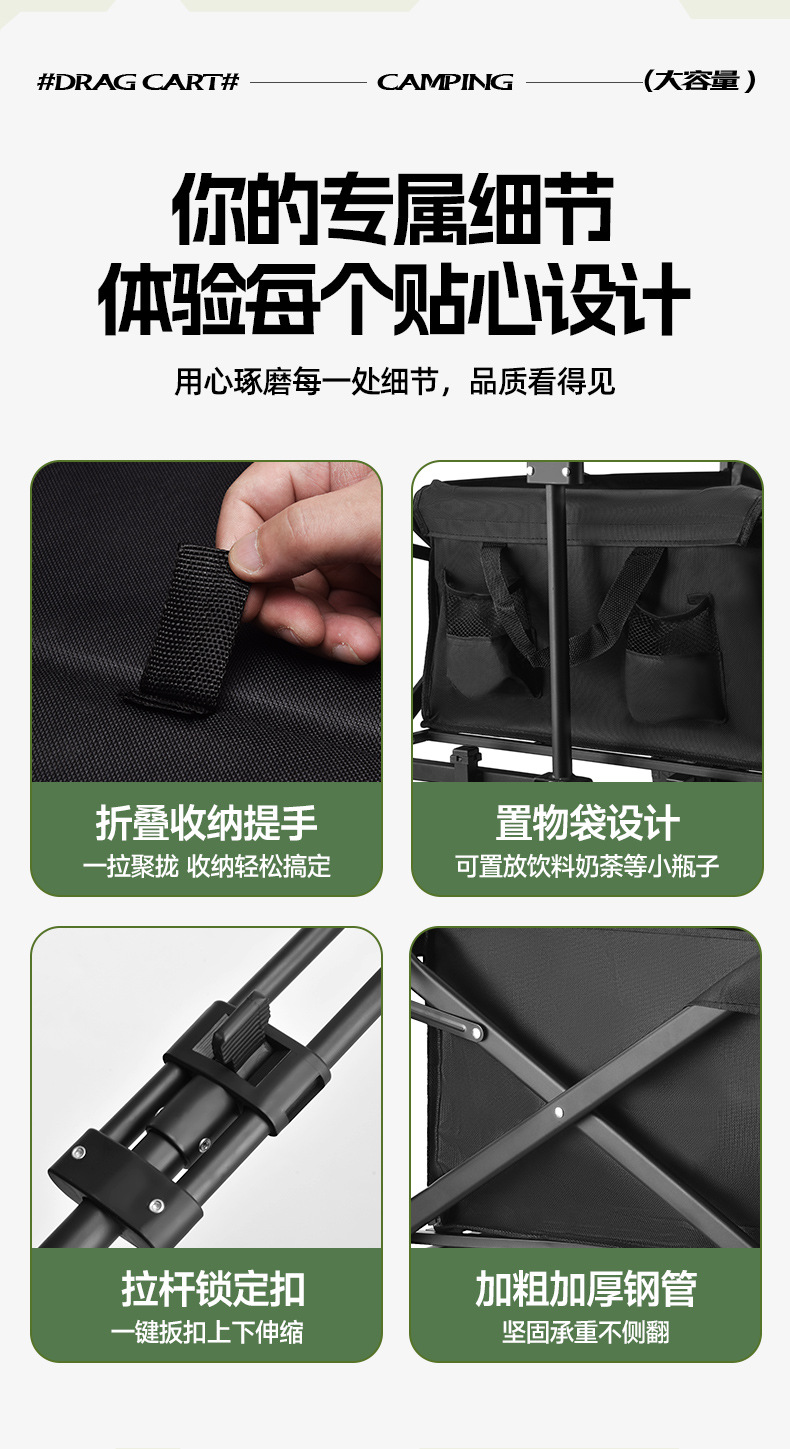 #DRAG CART# CAMPING (大容量)

你的专属细节
体验每个贴心设计

用心琢磨每一处细节，品质看得见

折叠收纳提手
一拉聚拢 收纳轻松搞定

置物袋设计
可置放饮料奶茶等小瓶子

拉杆锁定扣
一键扳扣上下伸缩

加粗加厚钢管
坚固承重不侧翻