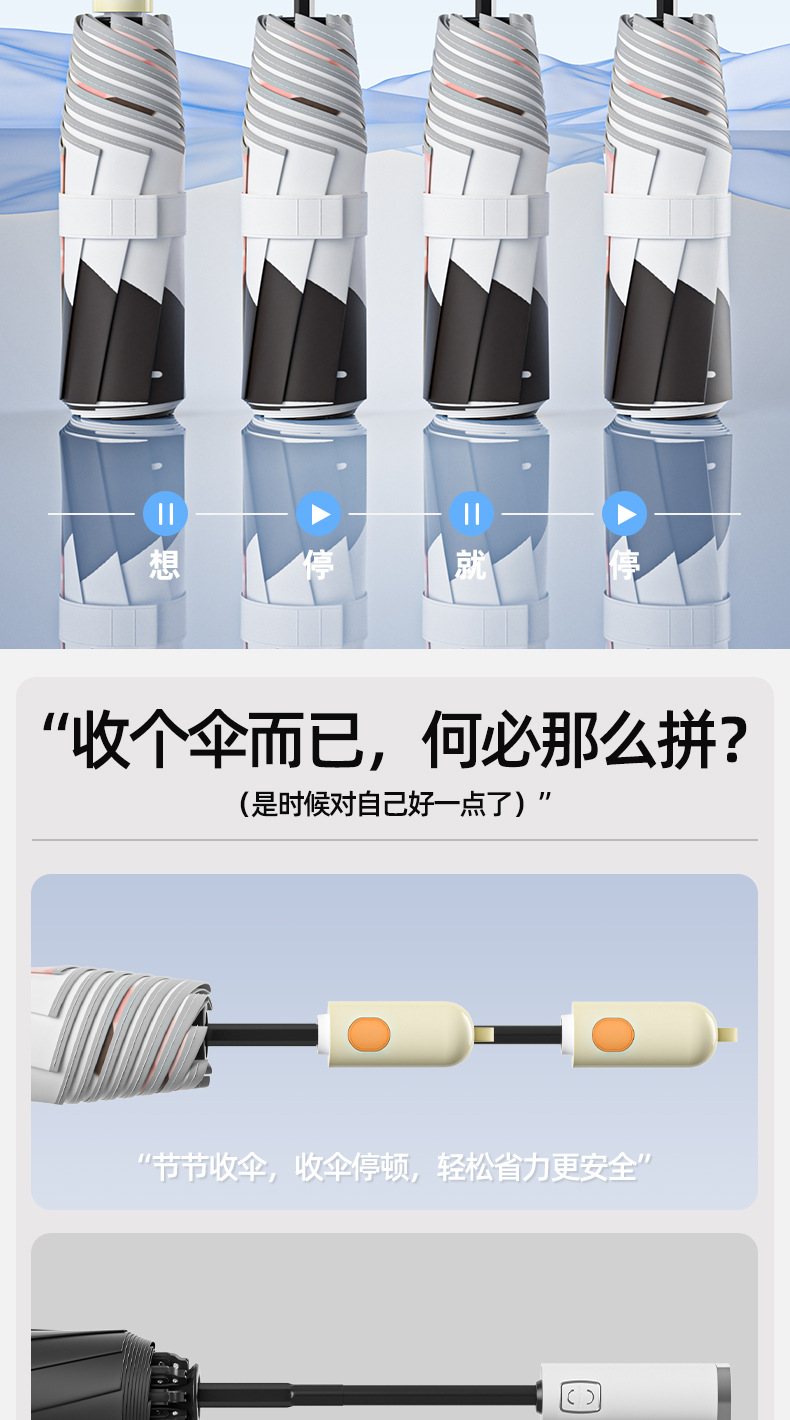 想 停 就 停

“收个伞而已，何必那么拼？
（是时候对自己好一点了）”

“节节收伞，收伞停顿，轻松省力更安全”