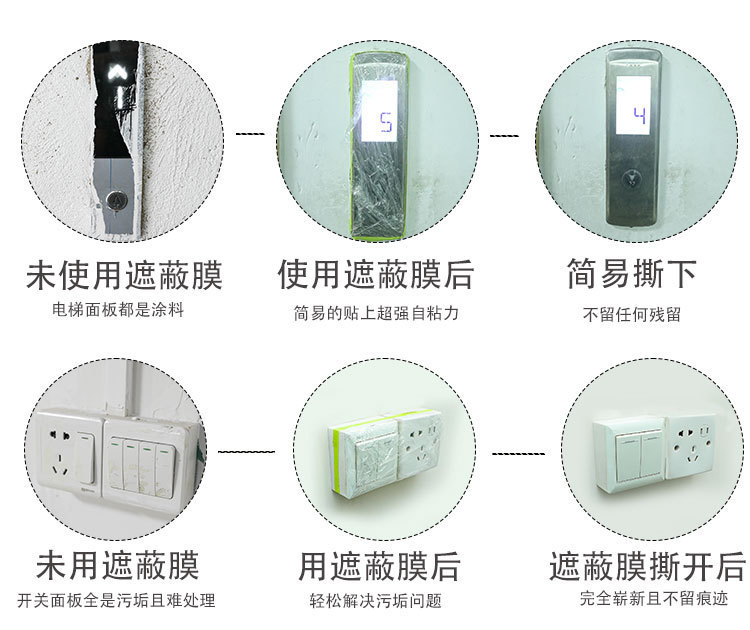 5

4

未使用遮蔽膜
电梯面板都是涂料

使用遮蔽膜后
简易的贴上超强自粘力

简易撕下
不留任何残留

未用遮蔽膜
开关面板全是污垢且难处理

用遮蔽膜后
轻松解决污垢问题

遮蔽膜撕开后
完全崭新且不留痕迹