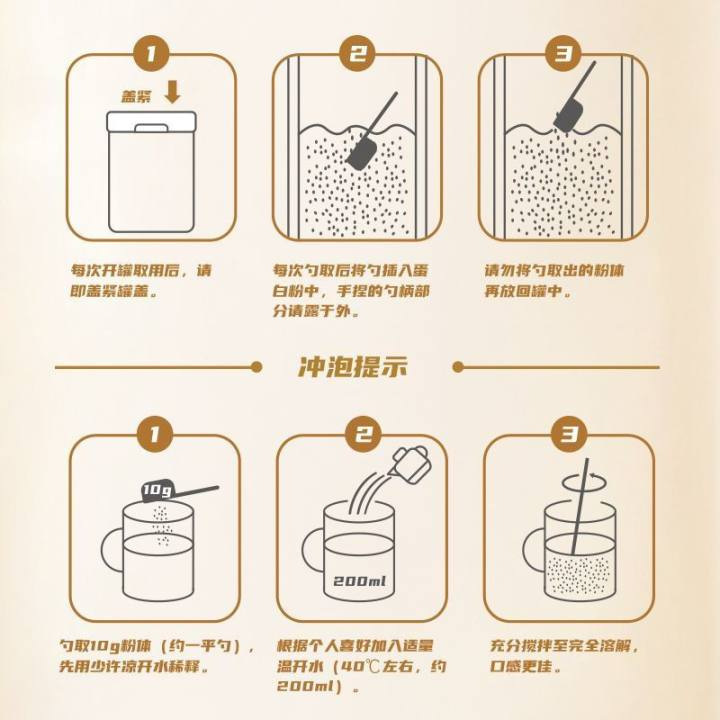 1

盖紧

每次开罐取用后，请即盖紧罐盖。

2

每次勺取后将勺插入蛋白粉中，手捏的勺柄部分请露于外。

3

请勿将勺取出的粉体再放回罐中。

冲泡提示

1

10g

勺取10g粉体（约一平勺），先用少许凉开水稀释。

2

200ml

根据个人喜好加入适量温开水（40℃左右，约200ml）。

3

充分搅拌至完全溶解，口感更佳。