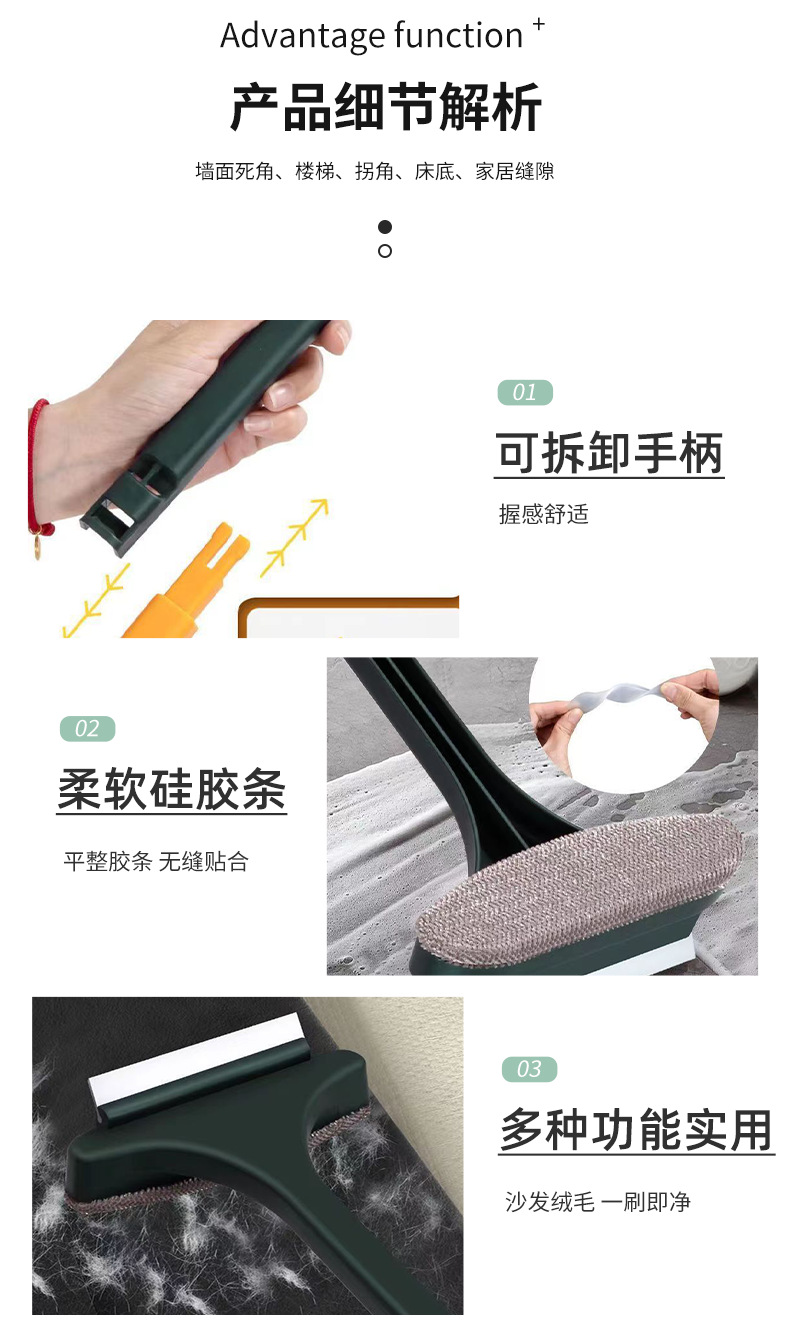 Advantage function +

产品细节解析

墙面死角、楼梯、拐角、床底、家居缝隙

01

可拆卸手柄

握感舒适

02

柔软硅胶条

平整胶条 无缝贴合

03

多种功能实用

沙发绒毛 一刷即净