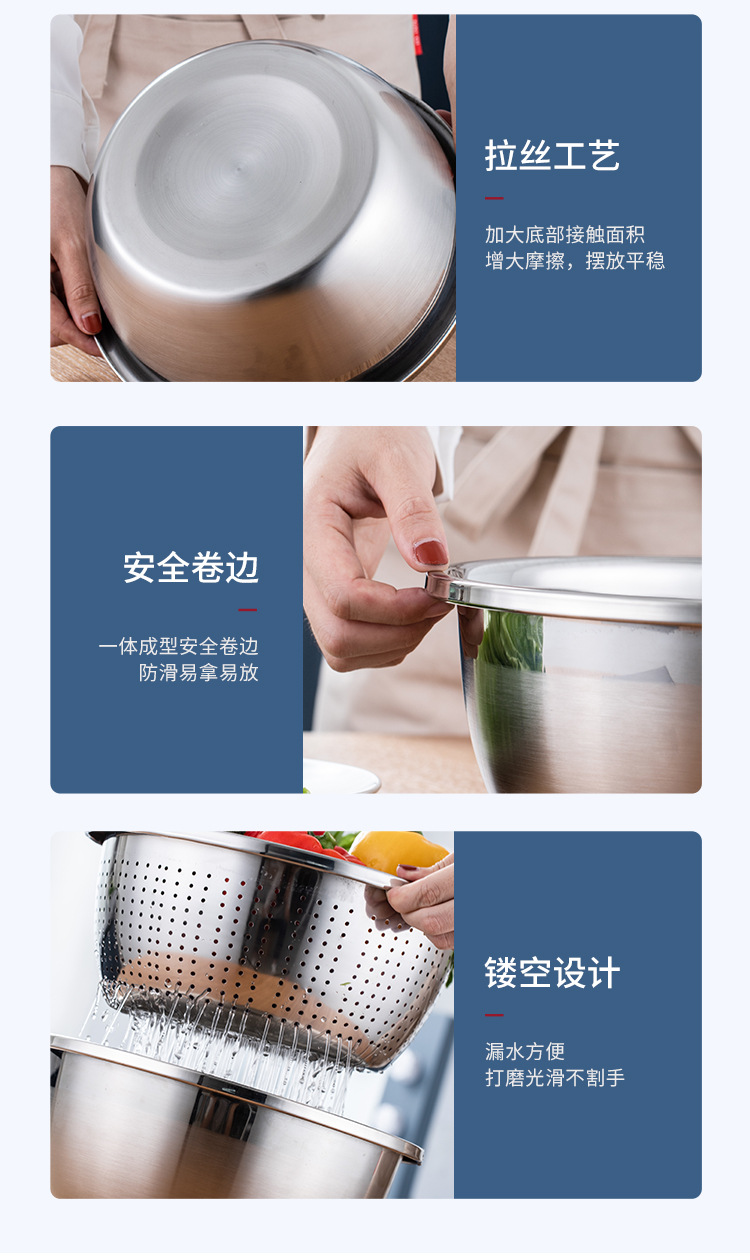 拉丝工艺

加大底部接触面积
增大摩擦，摆放平稳

安全卷边

一体成型安全卷边
防滑易拿易放

镂空设计

漏水方便
打磨光滑不割手