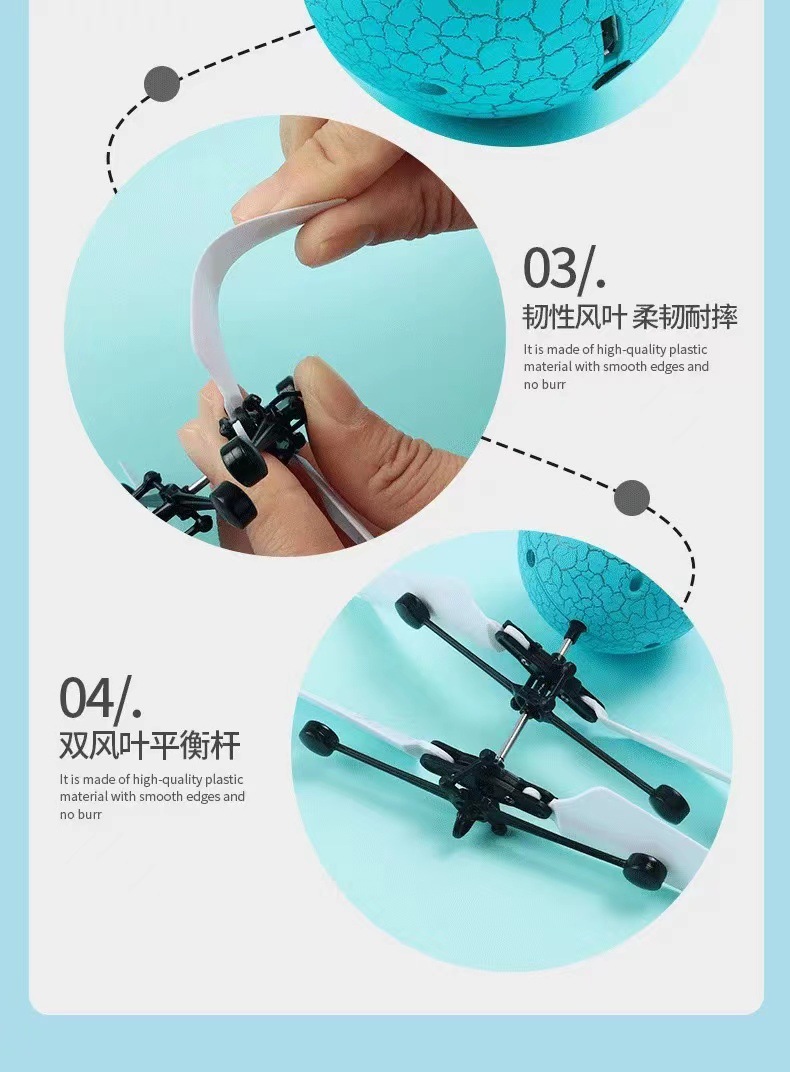 03/.
韧性风叶 柔韧耐摔
It is made of high-quality plastic material with smooth edges and no burr

04/.
双风叶平衡杆
It is made of high-quality plastic material with smooth edges and no burr