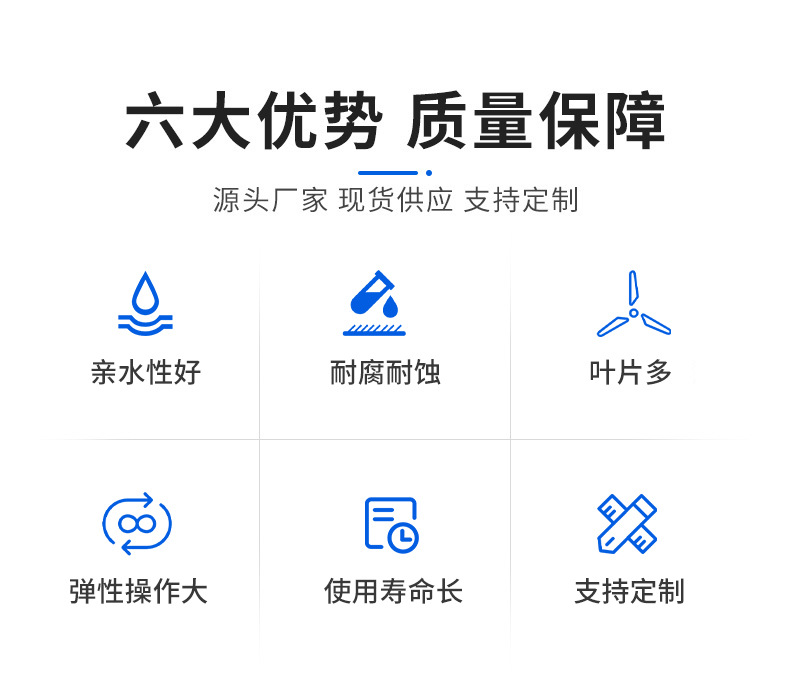 六大优势 质量保障

源头厂家 现货供应 支持定制

亲水性好

耐腐耐蚀

叶片多

弹性操作大

使用寿命长

支持定制