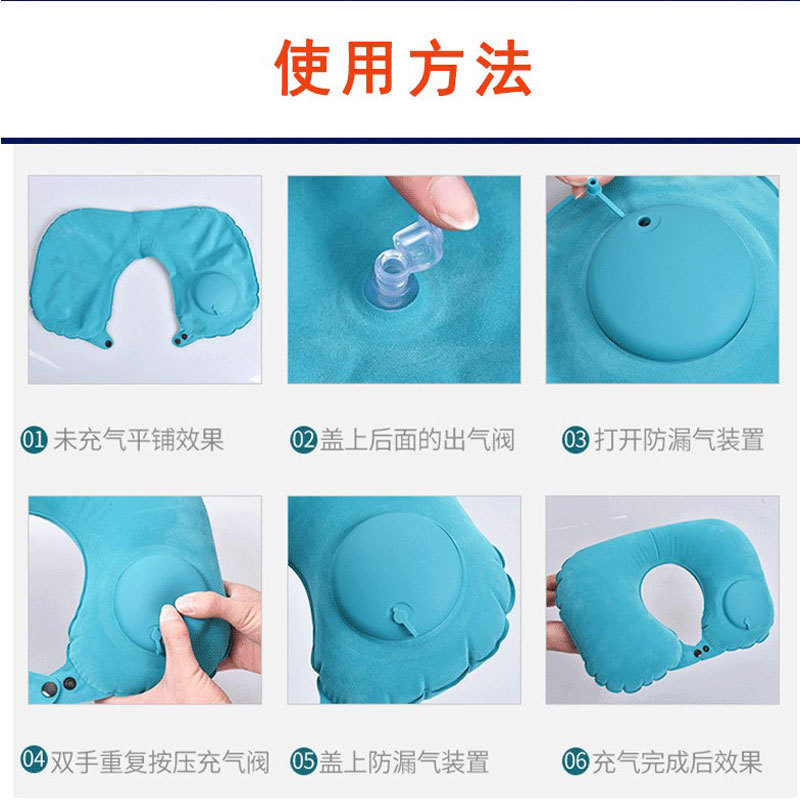 使用方法

01 未充气平铺效果

02 盖上后面的出气阀

03 打开防漏气装置

04 双手重复按压充气阀

05 盖上防漏气装置

06 充气完成后效果