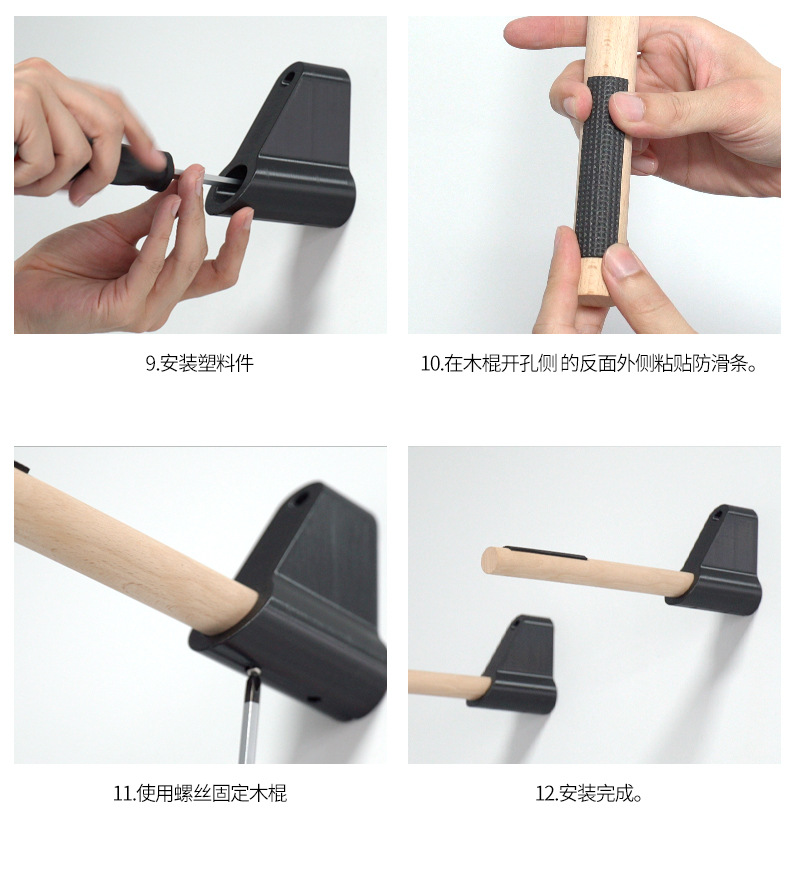 9.安装塑料件

10.在木棍开孔侧 的反面外侧粘贴防滑条。

11.使用螺丝固定木棍

12.安装完成。