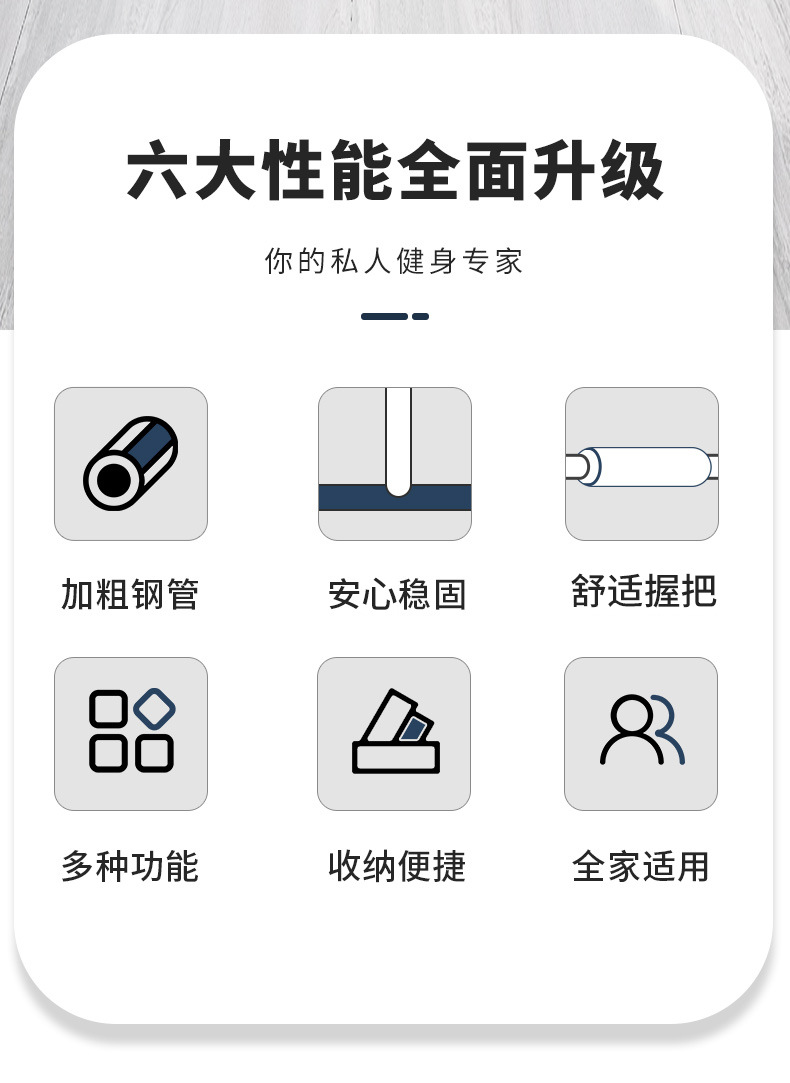 六大性能全面升级

你的私人健身专家

加粗钢管

安心稳固

舒适握把

多种功能

收纳便捷

全家适用