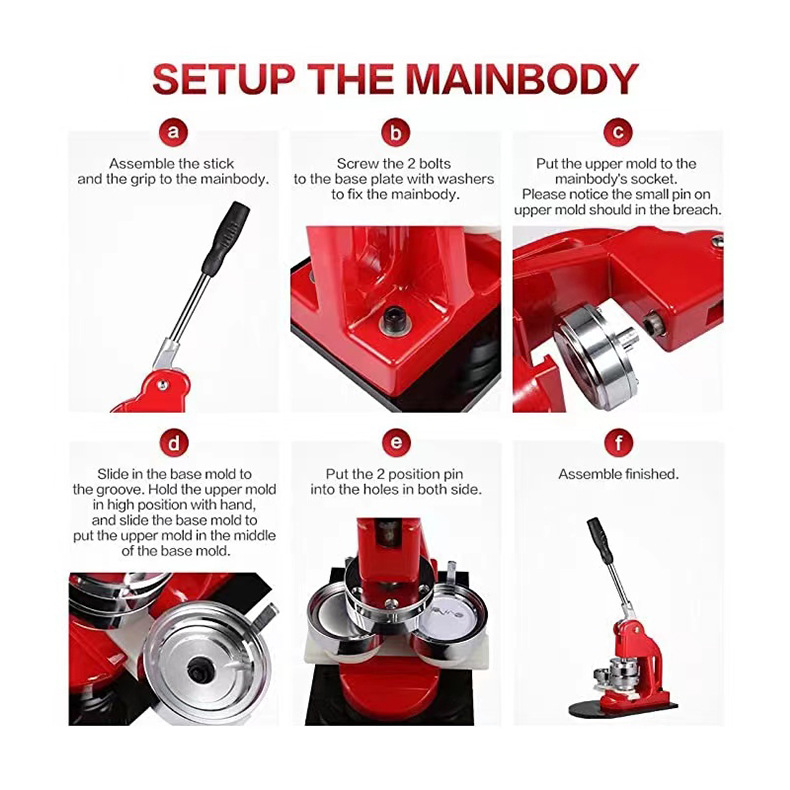 SETUP THE MAINBODY

a

Assemble the stick and the grip to the mainbody.

b

Screw the 2 bolts to the base plate with washers to fix the mainbody.

c

Put the upper mold to the mainbody's socket. Please notice the small pin on upper mold should in the breach.

d

Slide in the base mold to the groove. Hold the upper mold in high position with hand, and slide the base mold to put the upper mold in the middle of the base mold.

e

Put the 2 position pin into the holes in both side.

f

Assemble finished.