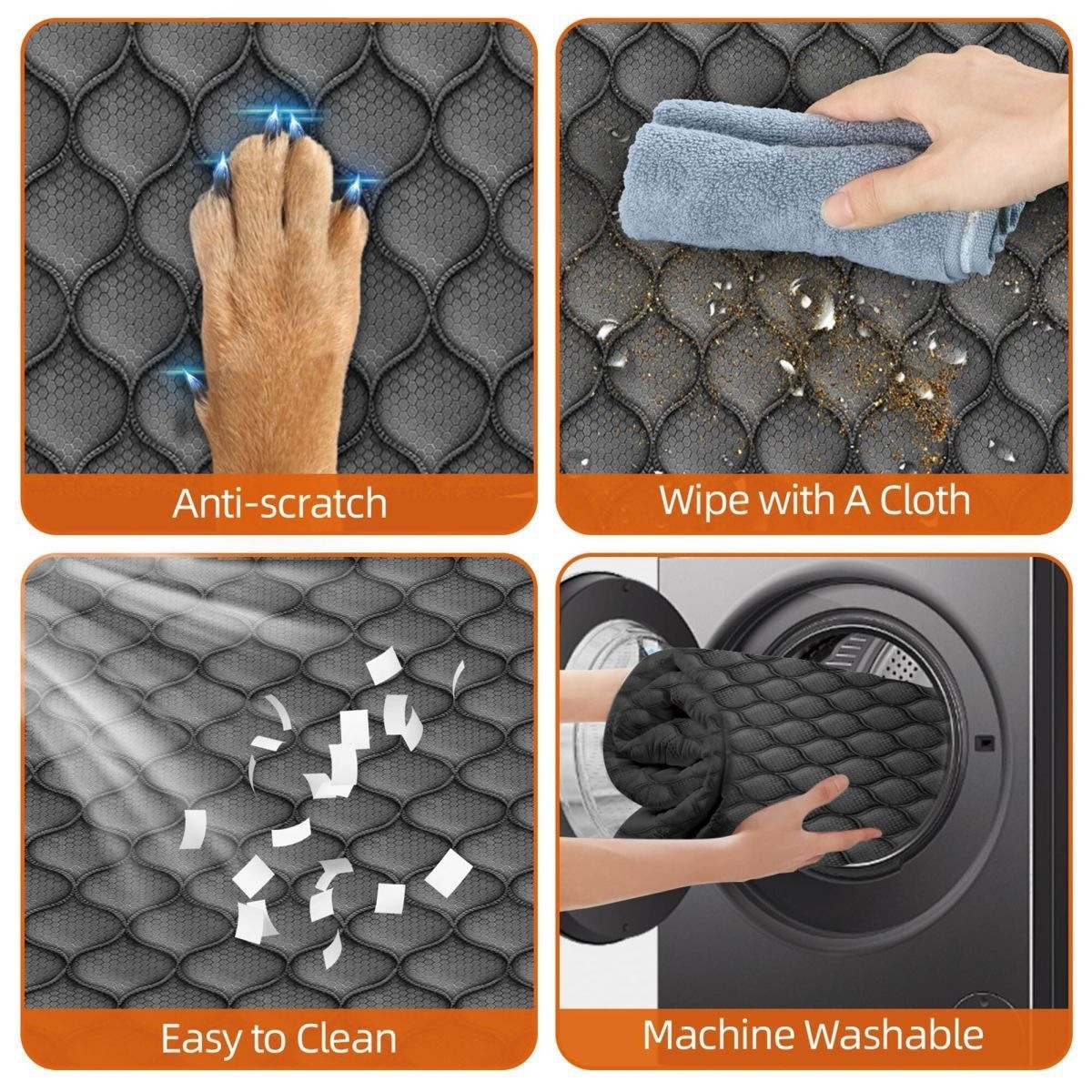 Anti-scratch

Wipe with A Cloth

Easy to Clean

Machine Washable