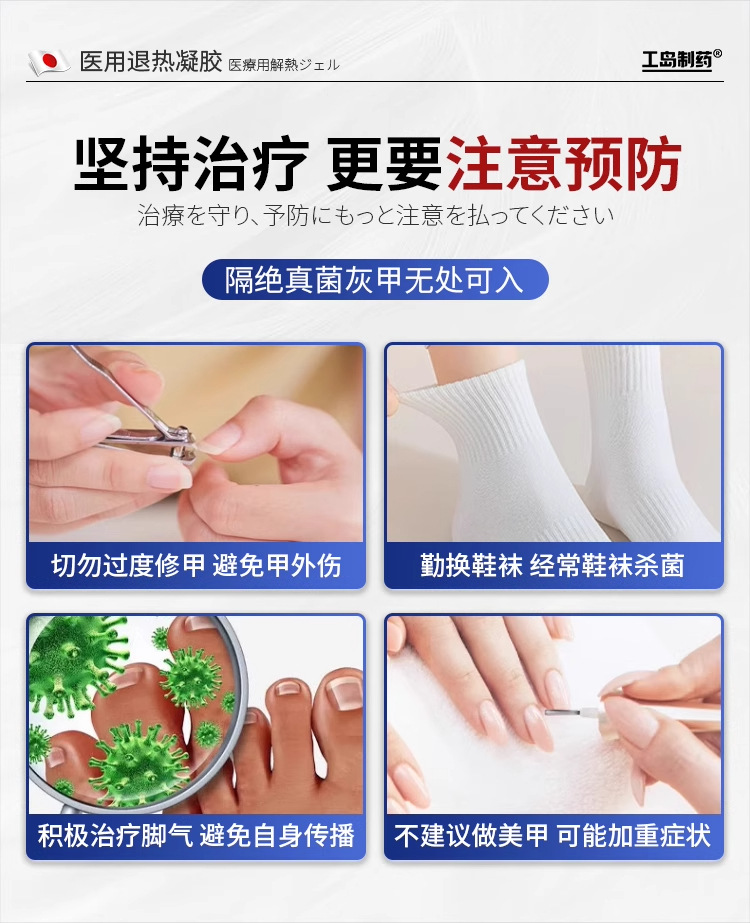 医用退热凝胶 医療用解熱ジェル

工岛制药®

坚持治疗 更要注意预防

治療を守り、予防にもっと注意を払ってください

隔绝真菌灰甲无处可入

切勿过度修甲 避免甲外伤

勤换鞋袜 经常鞋袜杀菌

积极治疗脚气 避免自身传播

不建议做美甲 可能加重症状