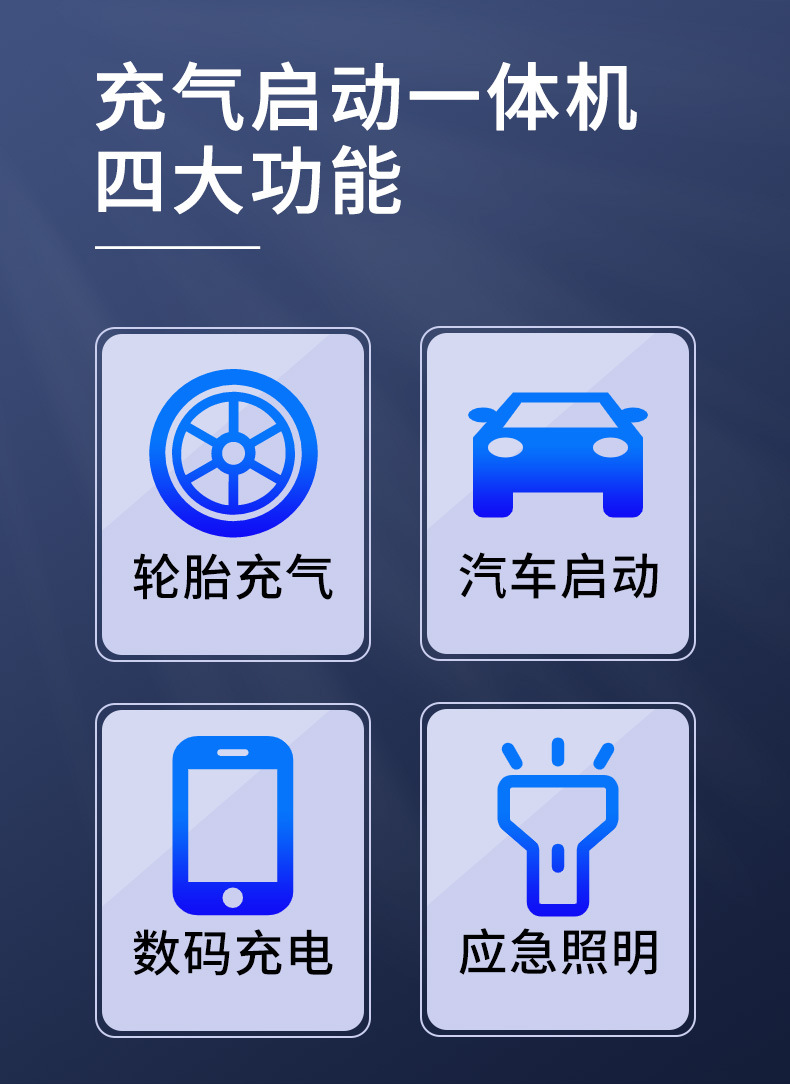 充气启动一体机
四大功能

轮胎充气

汽车启动

数码充电

应急照明