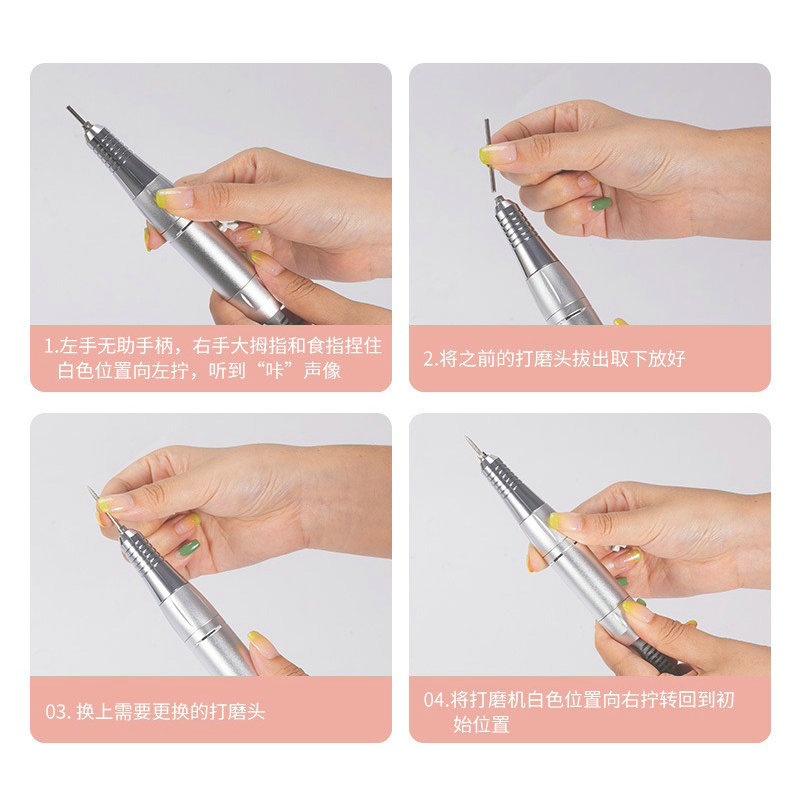 1.左手无助手柄，右手大拇指和食指捏住白色位置向左拧，听到“咔”声像

2.将之前的打磨头拔出取下放好

03. 换上需要更换的打磨头

04.将打磨机白色位置向右拧转回到初始位置