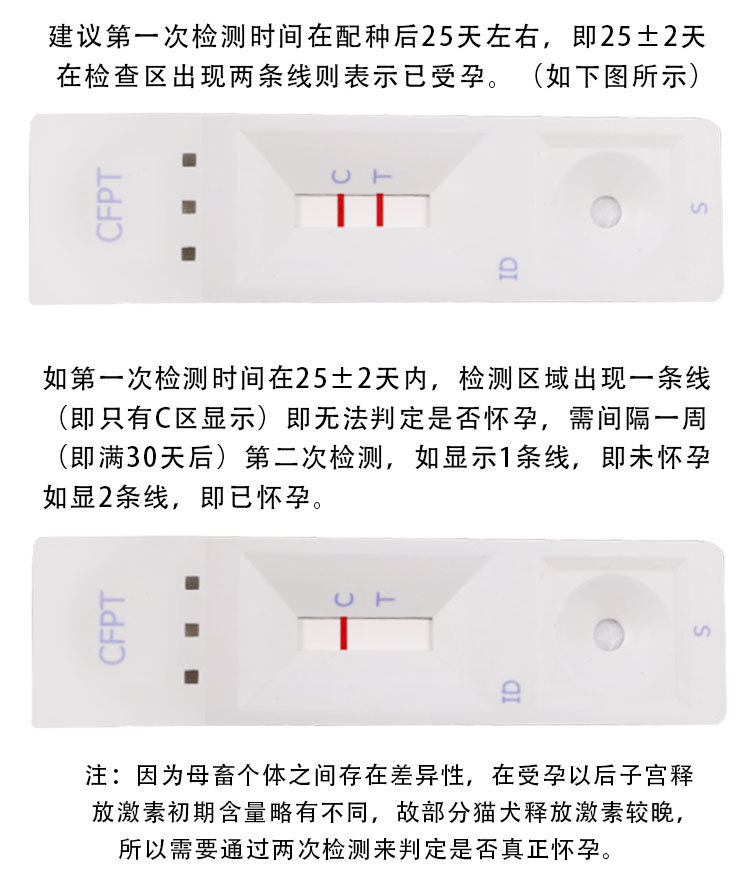 建议第一次检测时间在配种后25天左右，即25±2天在检查区出现两条线则表示已受孕。（如下图所示）

CFPT C T ID S

如第一次检测时间在25±2天内，检测区域出现一条线（即只有C区显示）即无法判定是否怀孕，需间隔一周（即满30天后）第二次检测，如显示1条线，即未怀孕如显2条线，即已怀孕。

CFPT C T ID S

注：因为母畜个体之间存在差异性，在受孕以后子宫释放激素初期含量略有不同，故部分猫犬释放激素较晚，所以需要通过两次检测来判定是否真正怀孕。