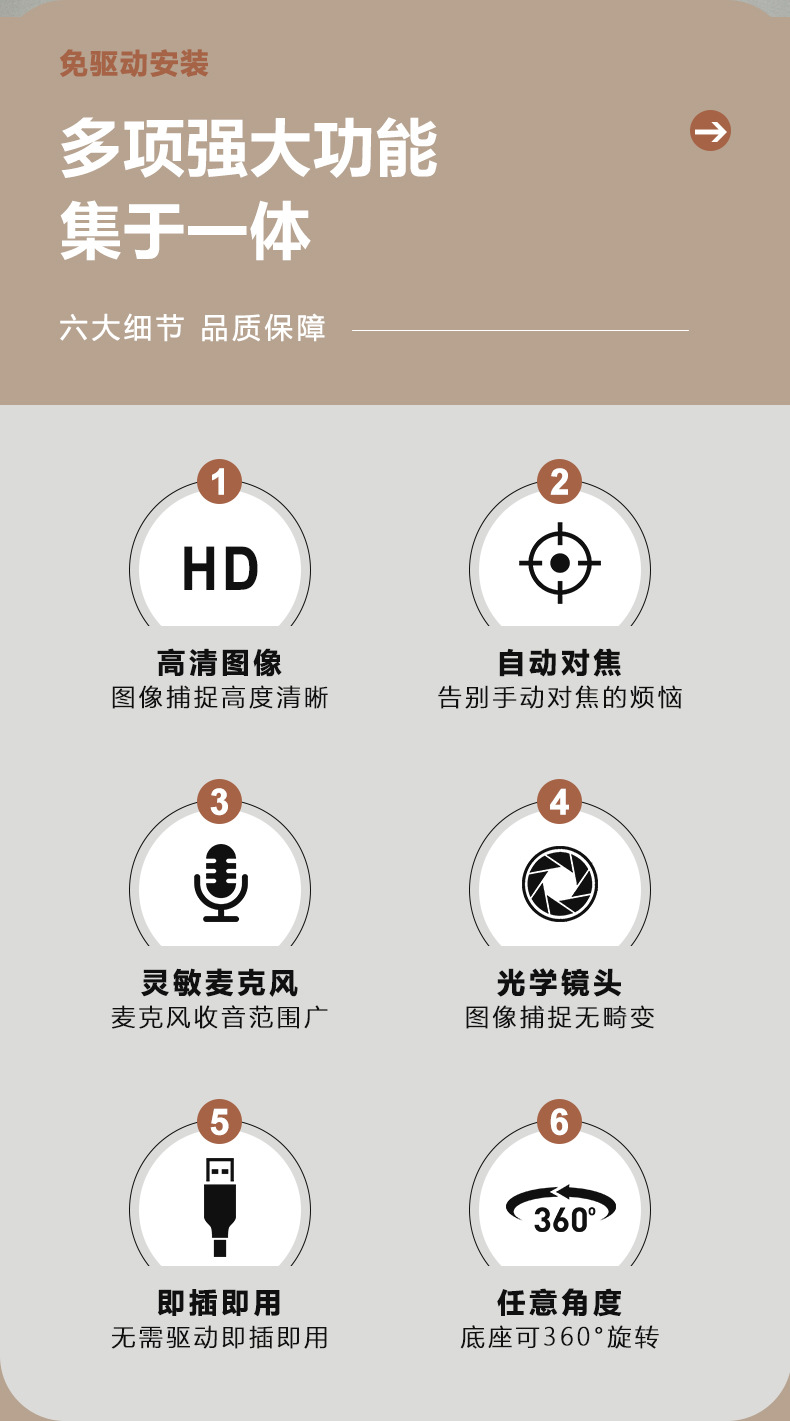 免驱动安装

多项强大功能
集于一体

六大细节 品质保障

1
HD
高清图像
图像捕捉高度清晰

2
自动对焦
告别手动对焦的烦恼

3
灵敏麦克风
麦克风收音范围广

4
光学镜头
图像捕捉无畸变

5
即插即用
无需驱动即插即用

6
360°
任意角度
底座可360°旋转