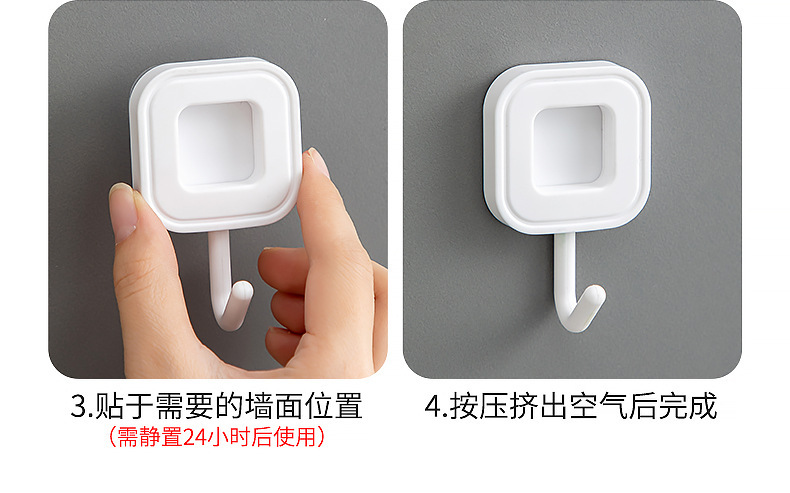 3.贴于需要的墙面位置
（需静置24小时后使用）

4.按压挤出空气后完成