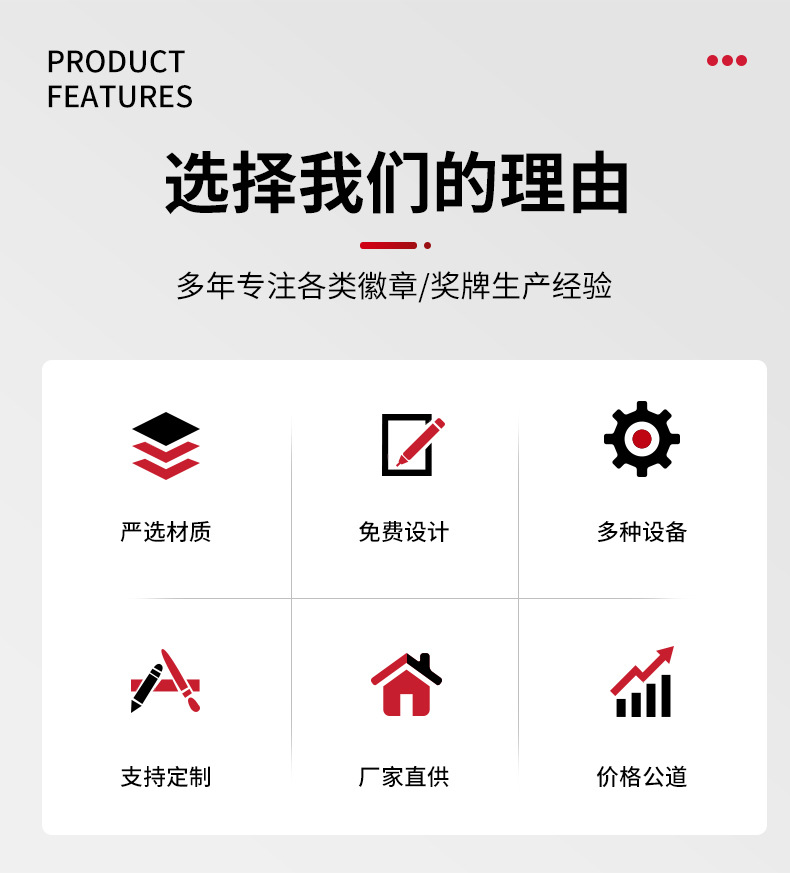 PRODUCT
FEATURES

选择我们的理由

多年专注各类徽章/奖牌生产经验

严选材质

免费设计

多种设备

支持定制

厂家直供

价格公道