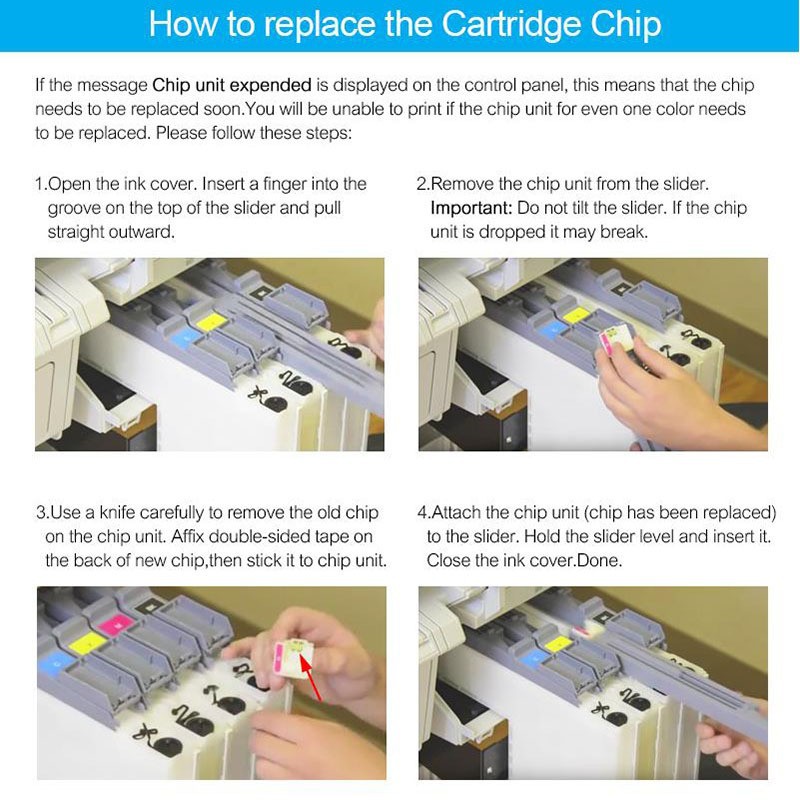 How to replace the Cartridge Chip

If the message Chip unit expended is displayed on the control panel, this means that the chip needs to be replaced soon.You will be unable to print if the chip unit for even one color needs to be replaced. Please follow these steps:

1.Open the ink cover. Insert a finger into the groove on the top of the slider and pull straight outward.

2.Remove the chip unit from the slider. Important: Do not tilt the slider. If the chip unit is dropped it may break.

3.Use a knife carefully to remove the old chip on the chip unit. Affix double-sided tape on the back of new chip,then stick it to chip unit.

4.Attach the chip unit (chip has been replaced) to the slider. Hold the slider level and insert it. Close the ink cover.Done.