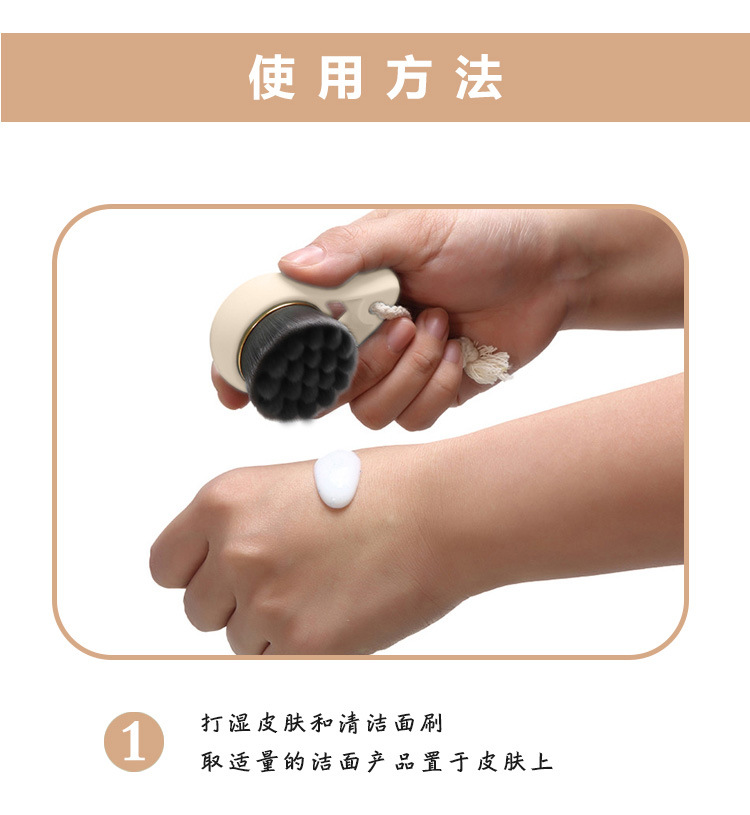 使用方法

1

打湿皮肤和清洁面刷
取适量的洁面产品置于皮肤上