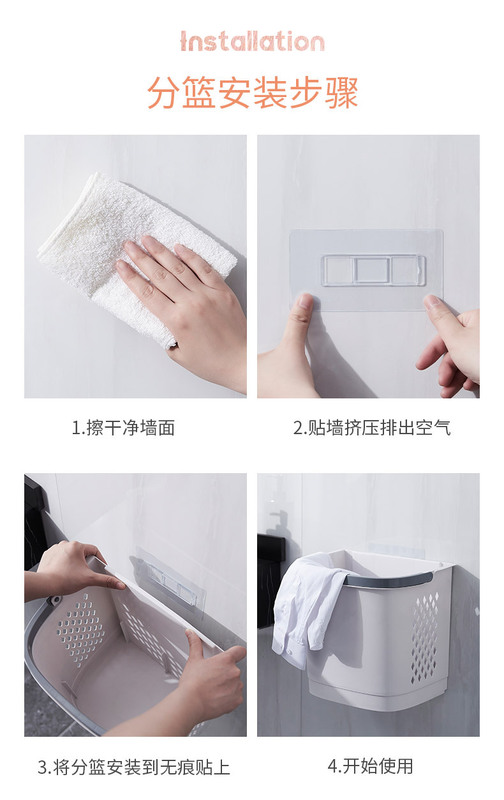 Installation
分篮安装步骤

1.擦干净墙面

2.贴墙挤压排出空气

3.将分篮安装到无痕贴上

4.开始使用