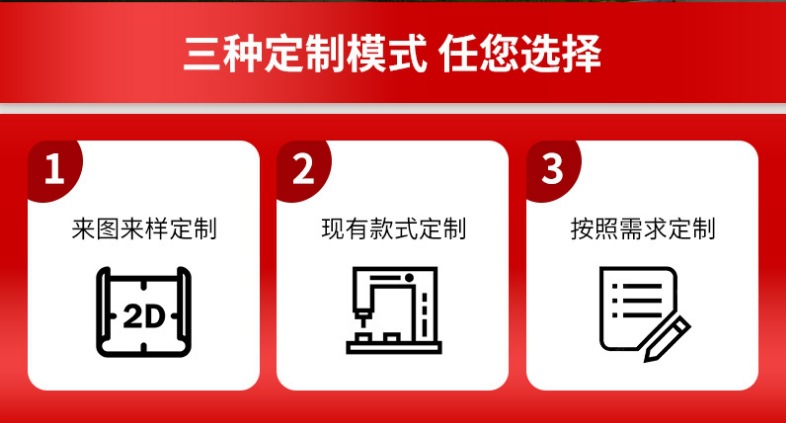 三种定制模式 任您选择

1
来图来样定制
2D

2
现有款式定制

3
按照需求定制