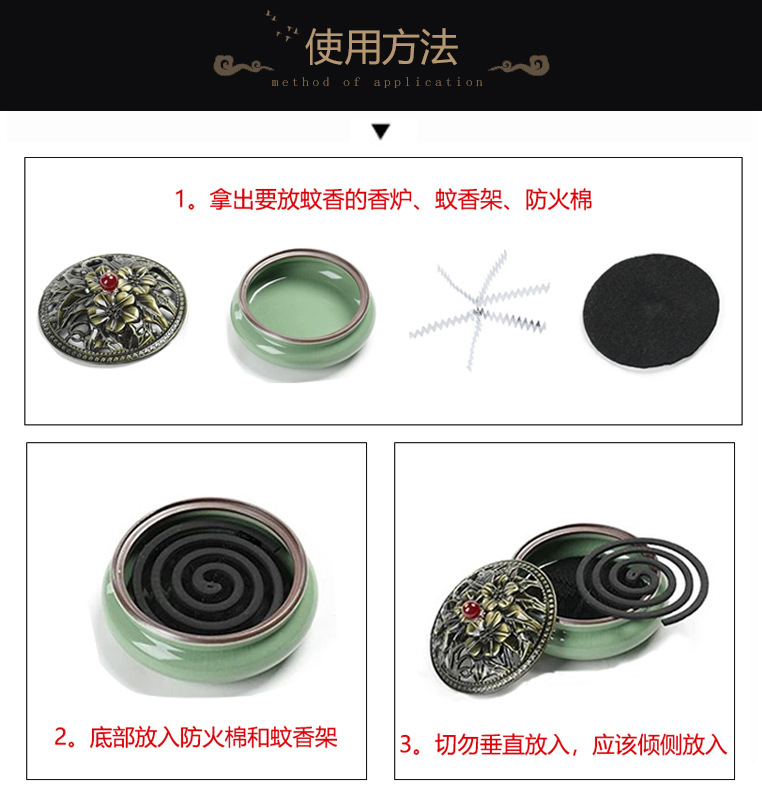 使用方法
method of application

1。拿出要放蚊香的香炉、蚊香架、防火棉

2。底部放入防火棉和蚊香架

3。切勿垂直放入，应该倾侧放入