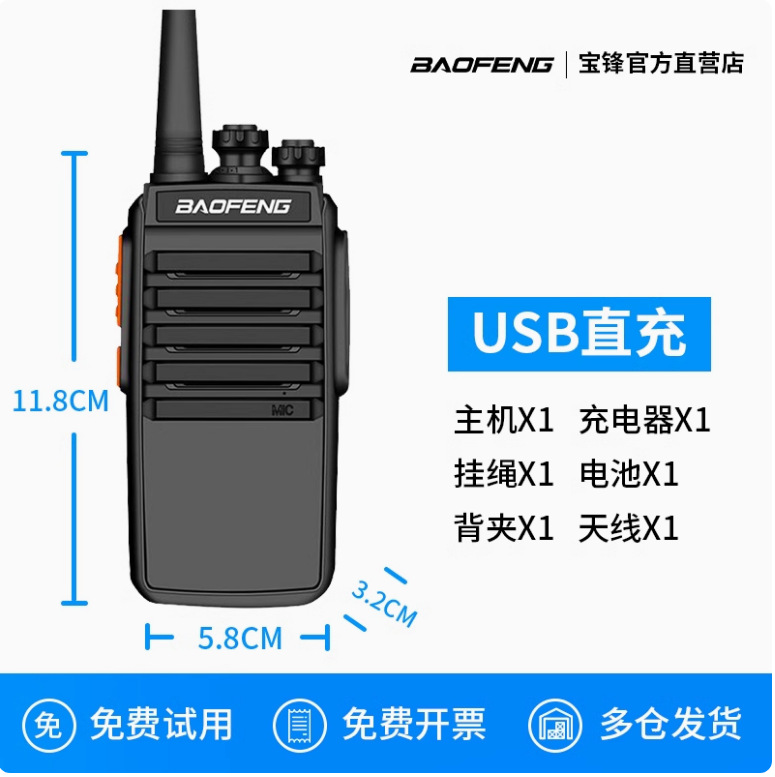 BAOFENG | 宝锋官方直营店

BAOFENG

MIC

11.8CM

5.8CM

3.2CM

USB直充

主机X1 充电器X1
挂绳X1 电池X1
背夹X1 天线X1

免 免费试用 免费开票 多仓发货