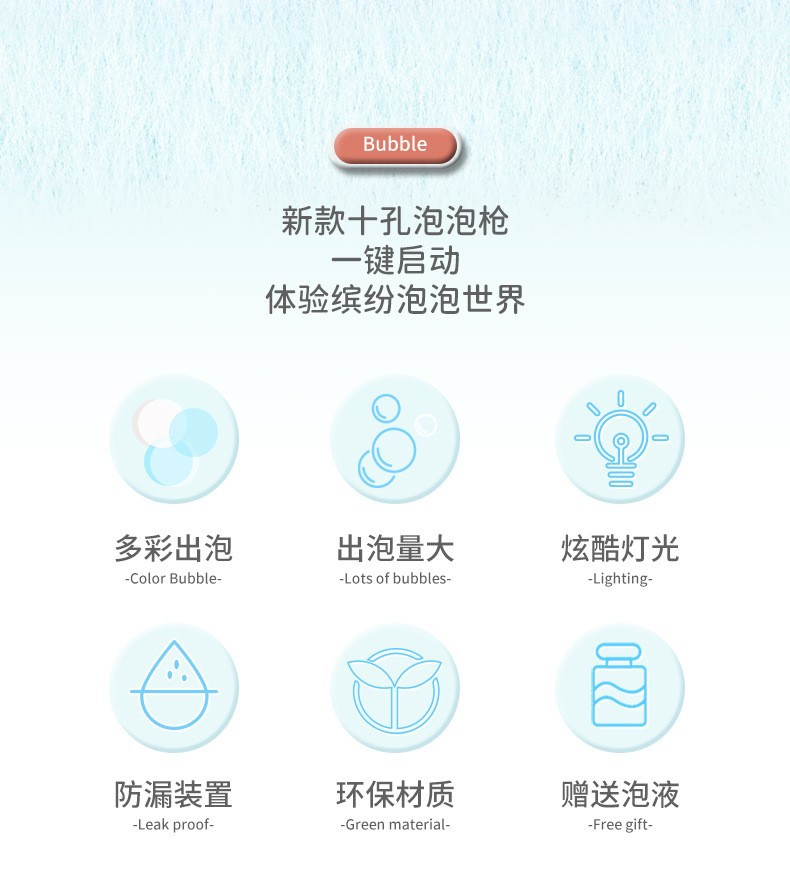 Bubble

新款十孔泡泡枪
一键启动
体验缤纷泡泡世界

多彩出泡
-Color Bubble-

出泡量大
-Lots of bubbles-

炫酷灯光
-Lighting-

防漏装置
-Leak proof-

环保材质
-Green material-

赠送泡液
-Free gift-