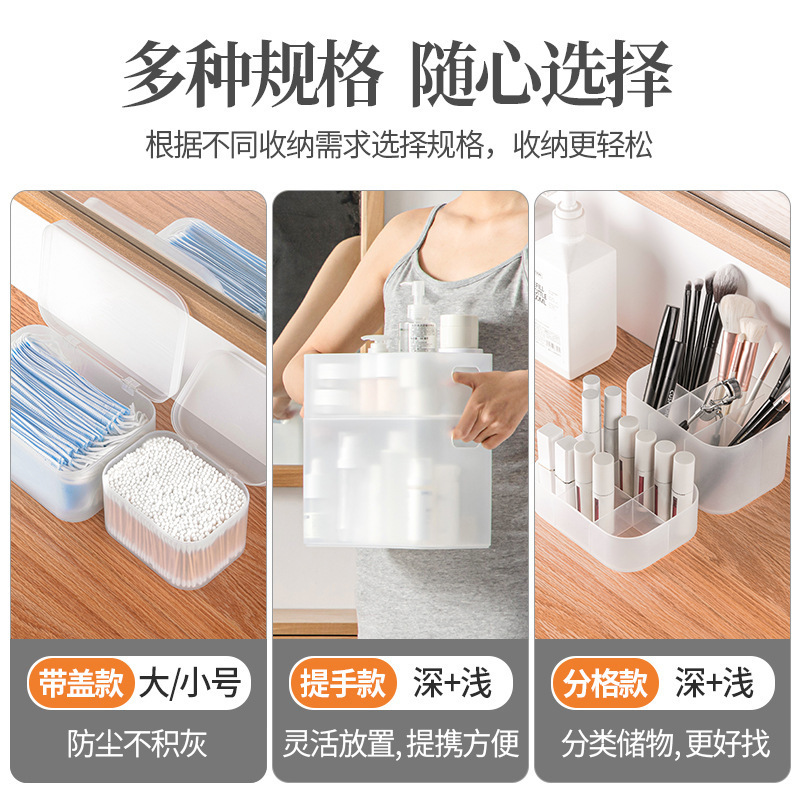 多种规格 随心选择

根据不同收纳需求选择规格，收纳更轻松

带盖款 大/小号

防尘不积灰

提手款 深+浅

灵活放置,提携方便

分格款 深+浅

分类储物,更好找