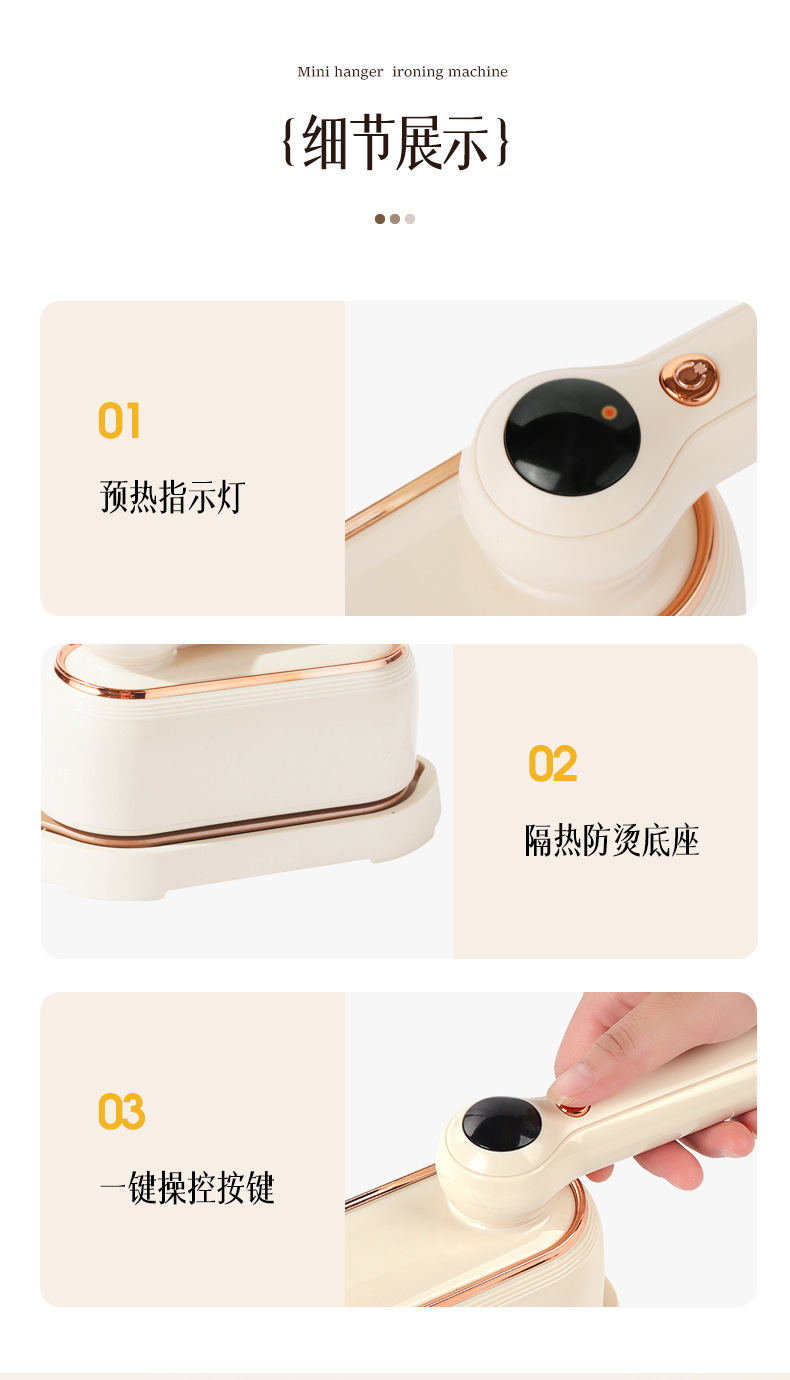 Mini hanger ironing machine

{细节展示}

01

预热指示灯

02

隔热防烫底座

03

一键操控按键