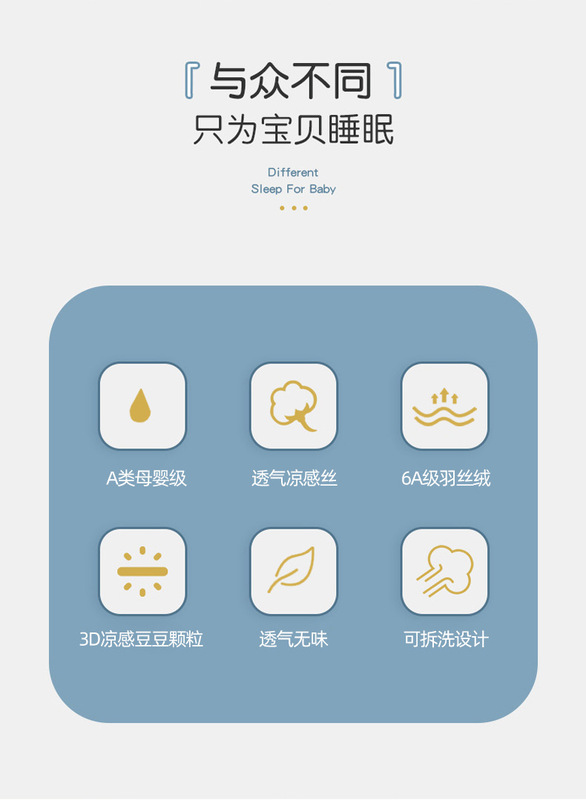 『与众不同』
只为宝贝睡眠

Different
Sleep For Baby

A类母婴级

透气凉感丝

6A级羽丝绒

3D凉感豆豆颗粒

透气无味

可拆洗设计