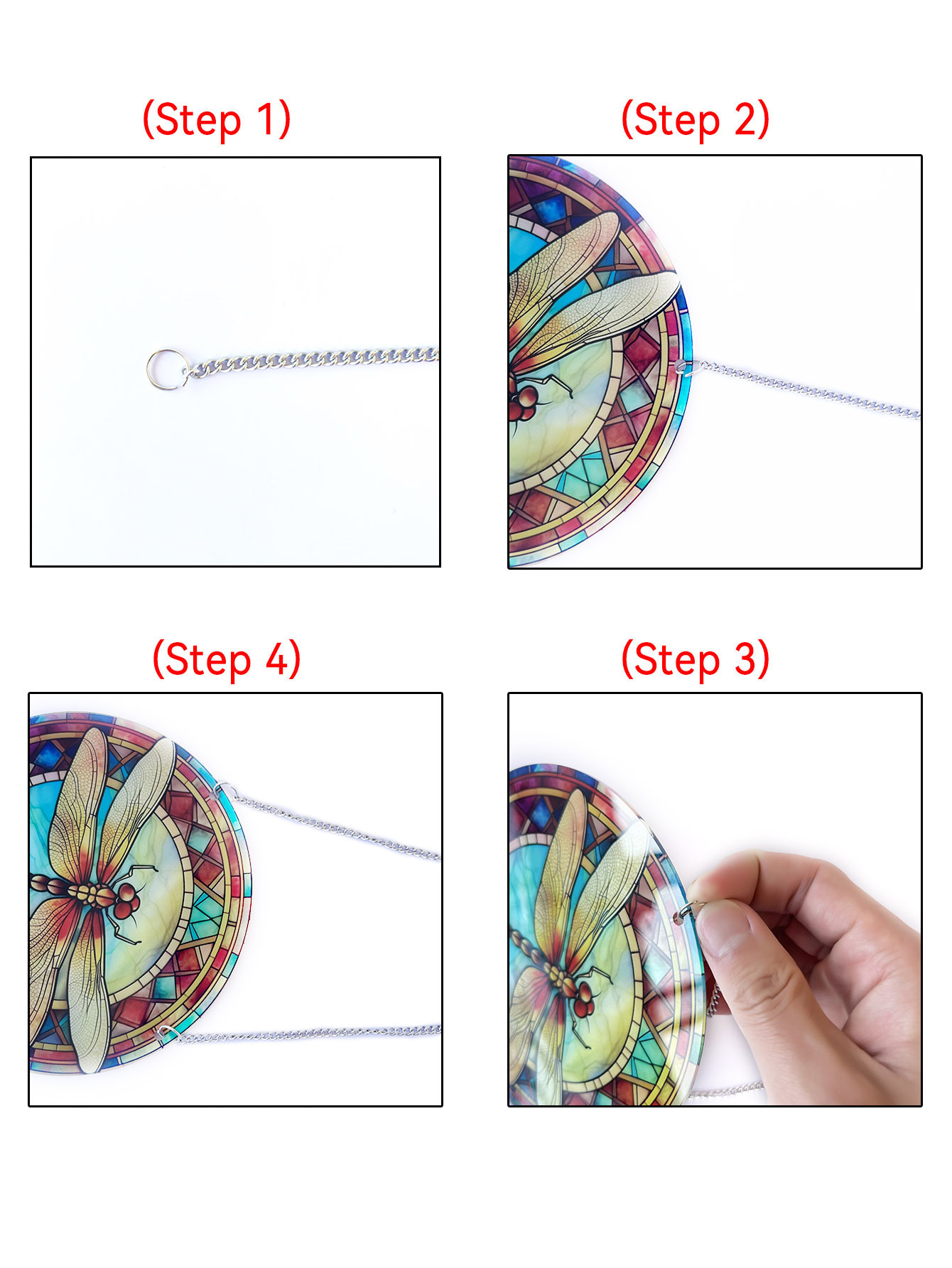 (Step 1)

(Step 2)

(Step 4)

(Step 3)