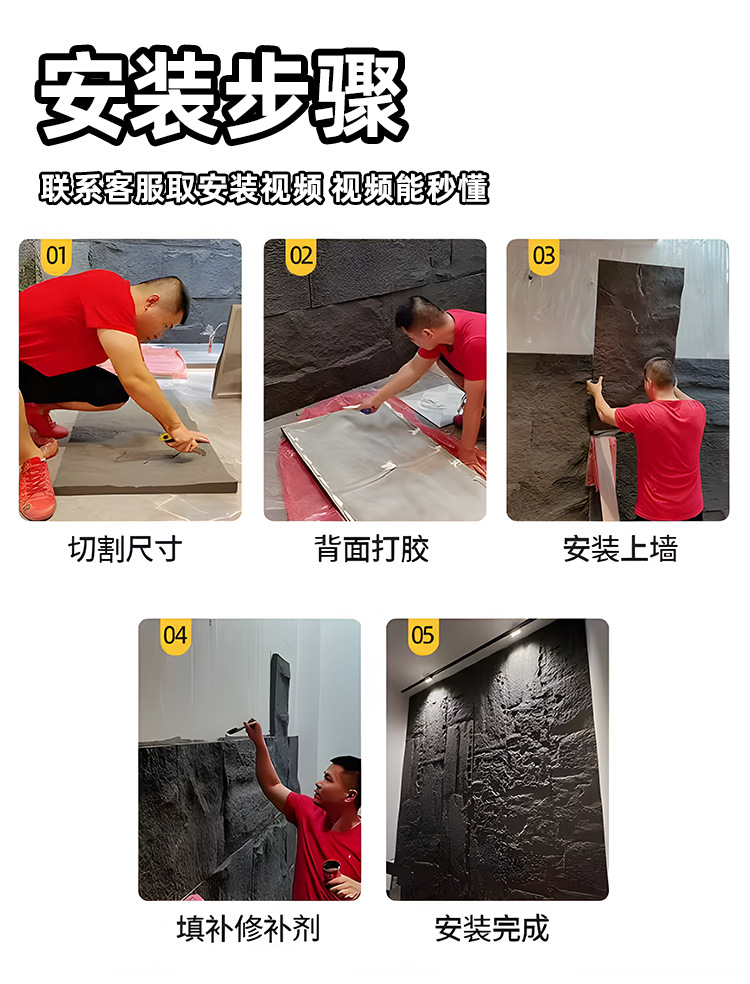 安装步骤

联系客服取安装视频 视频能秒懂

01
切割尺寸

02
背面打胶

03
安装上墙

04
填补修补剂

05
安装完成