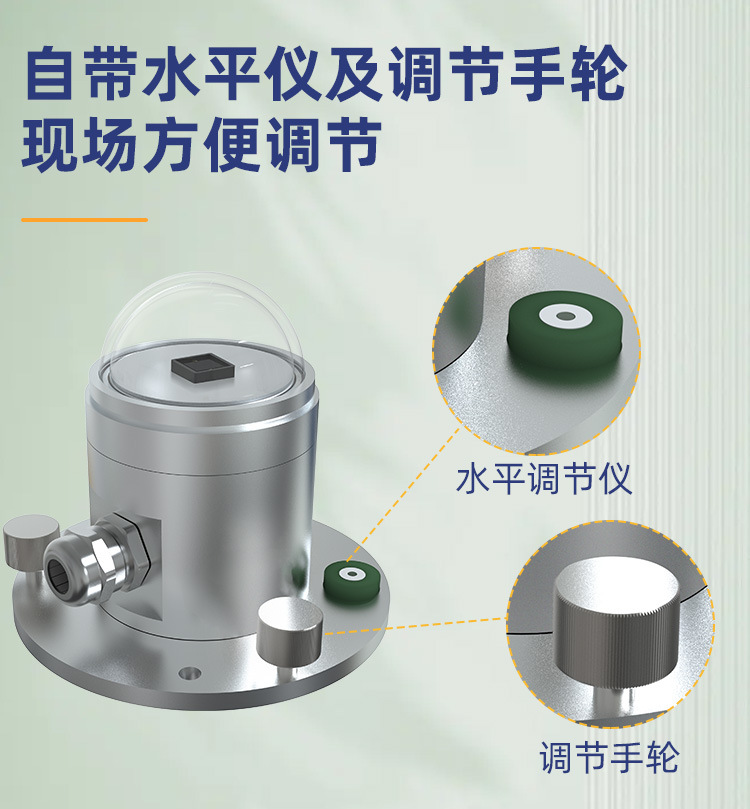 自带水平仪及调节手轮
现场方便调节

水平调节仪

调节手轮