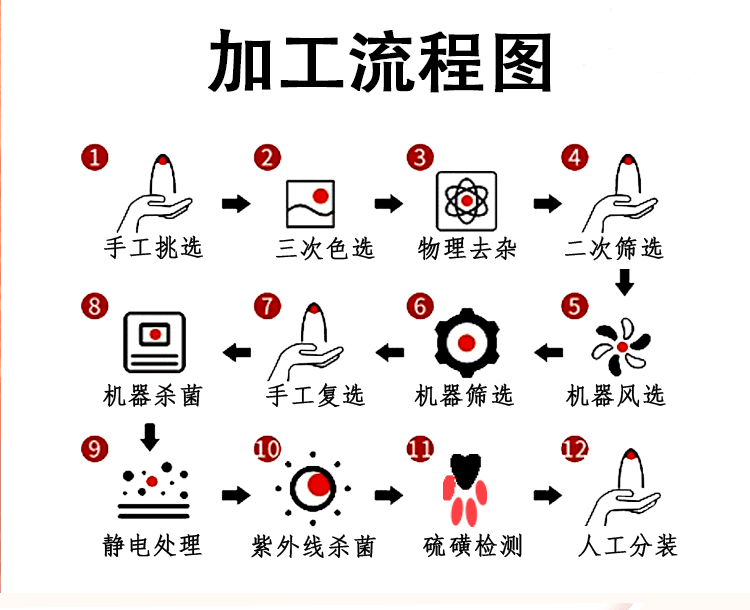 加工流程图

1 手工挑选
2 三次色选
3 物理去杂
4 二次筛选
5 机器风选
6 机器筛选
7 手工复选
8 机器杀菌
9 静电处理
10 紫外线杀菌
11 硫磺检测
12 人工分装