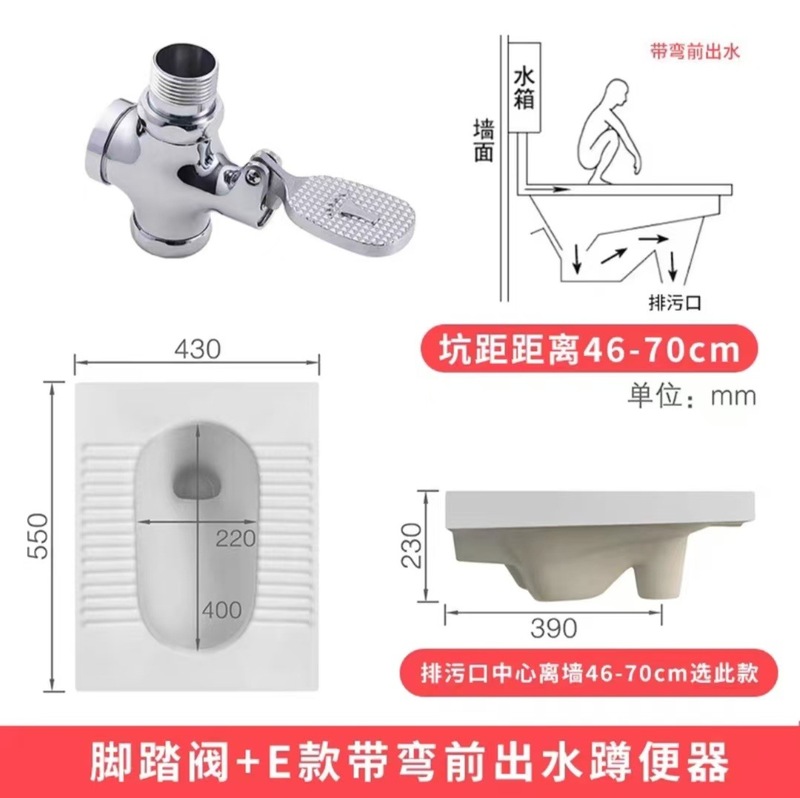 带弯前出水

水箱

墙面

排污口

坑距距离46-70cm

单位：mm

430

550

220

400

230

390

排污口中心离墙46-70cm选此款

脚踏阀+E款带弯前出水蹲便器