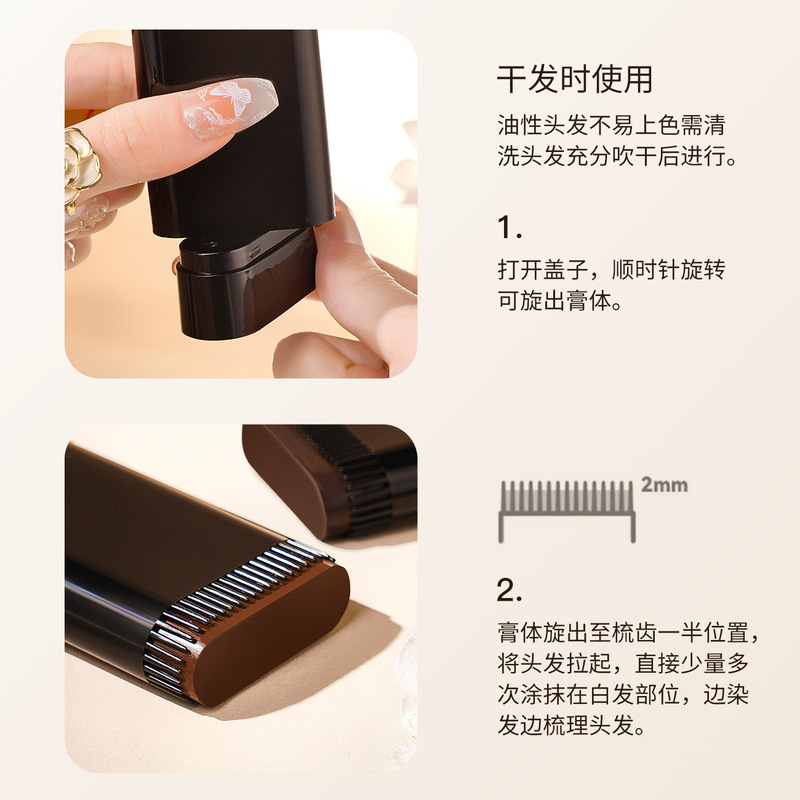 干发时使用

油性头发不易上色需清洗头发充分吹干后进行。

1.

打开盖子，顺时针旋转可旋出膏体。

2mm

2.

膏体旋出至梳齿一半位置，将头发拉起，直接少量多次涂抹在白发部位，边染发边梳理头发。