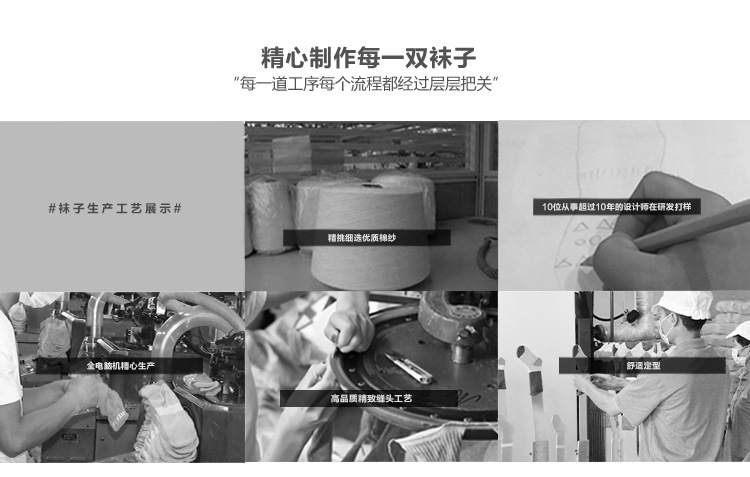 精心制作每一双袜子

“每一道工序每个流程都经过层层把关”

#袜子生产工艺展示#

精挑细选优质棉纱

10位从事超过10年的设计师在研发打样

全电脑机精心生产

高品质精致缝头工艺

舒适定型