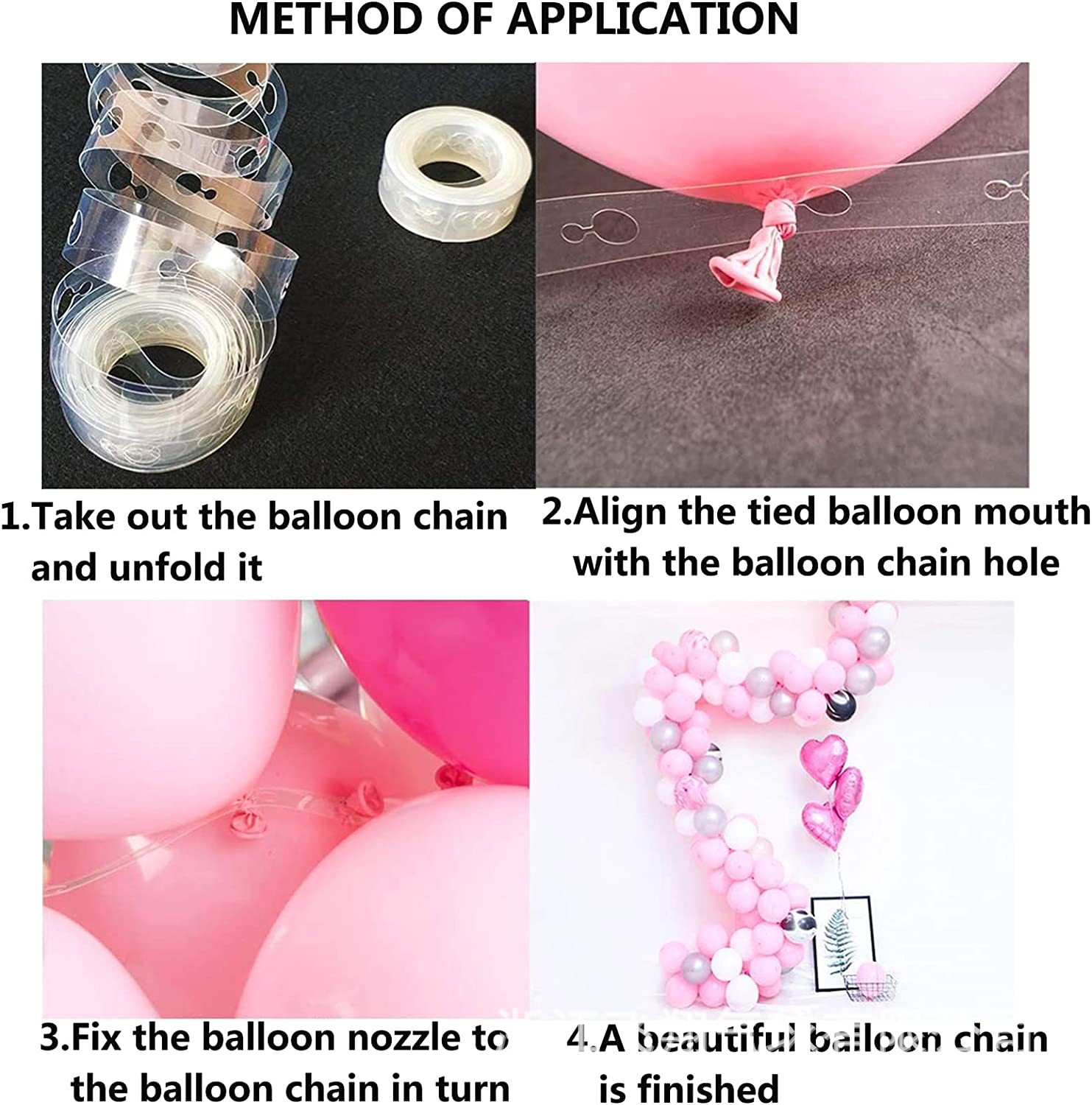 METHOD OF APPLICATION

1.Take out the balloon chain and unfold it

2.Align the tied balloon mouth with the balloon chain hole

3.Fix the balloon nozzle to the balloon chain in turn

4.A beautiful balloon chain is finished