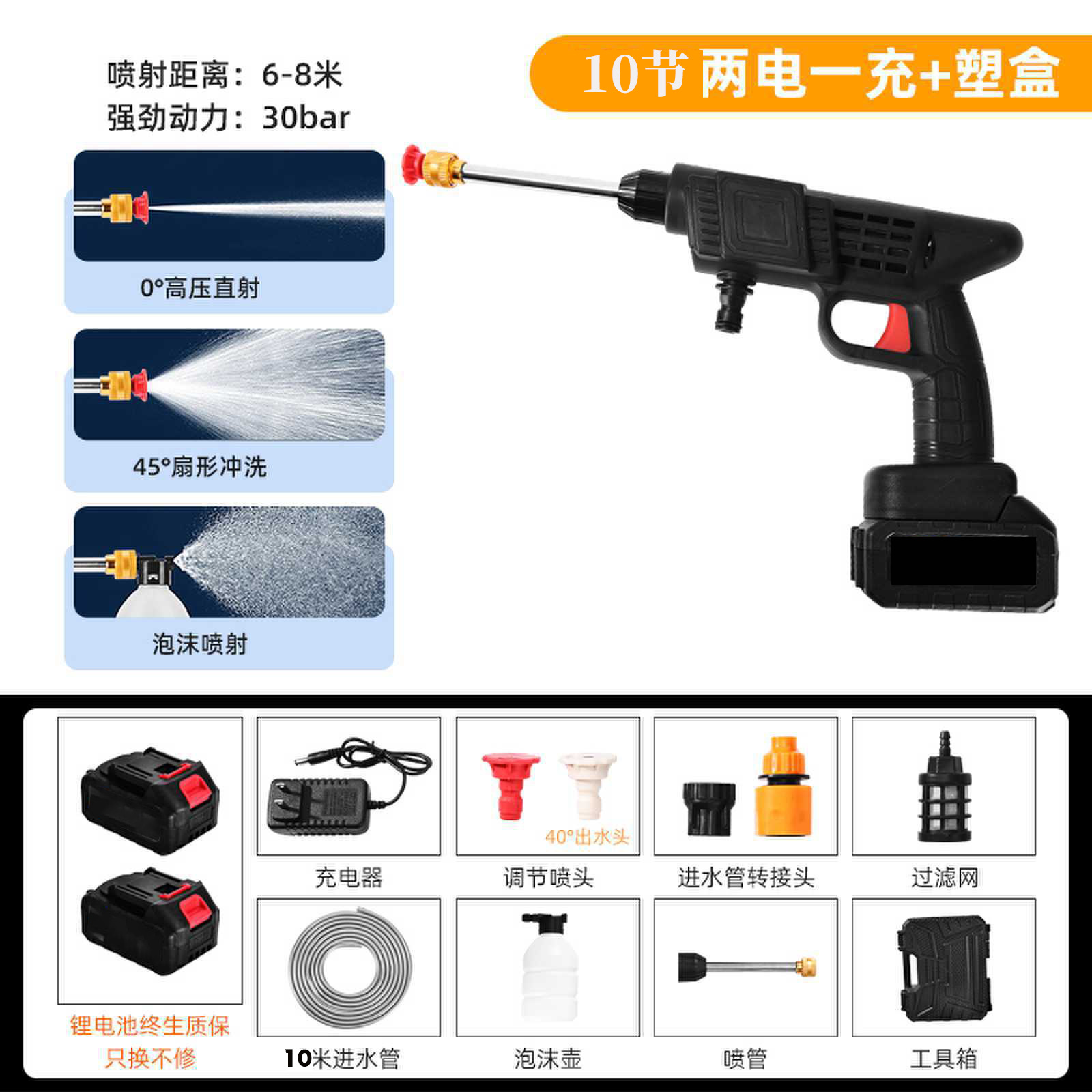 喷射距离：6-8米
强劲动力：30bar

10节 两电一充+塑盒

0°高压直射

45°扇形冲洗

泡沫喷射

锂电池终生质保
只换不修

充电器

40°出水头
调节喷头

进水管转接头

过滤网

10米进水管

泡沫壶

喷管

工具箱