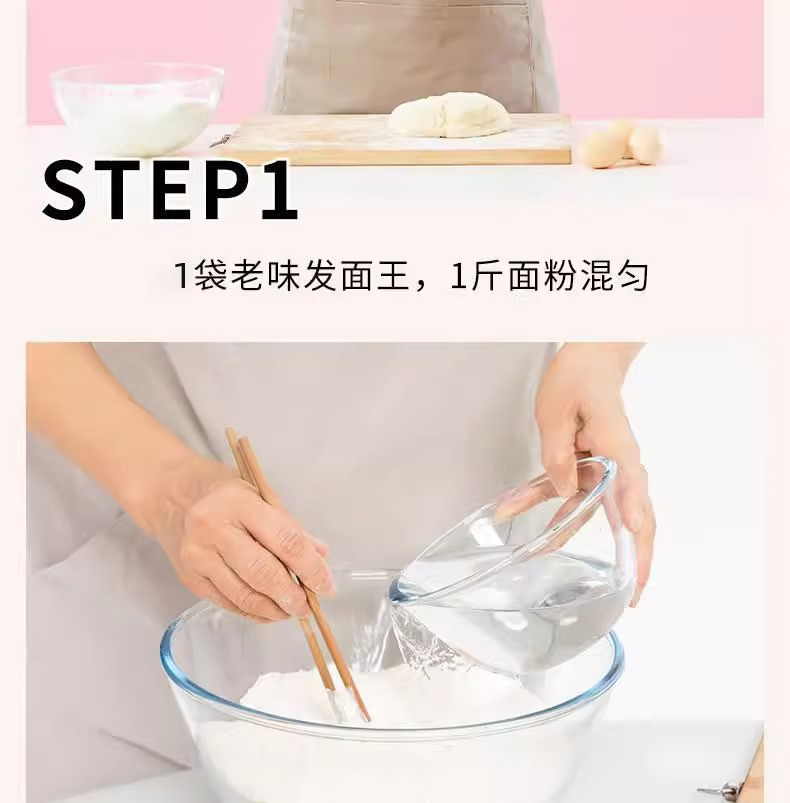 STEP1

1袋老味发面王，1斤面粉混匀