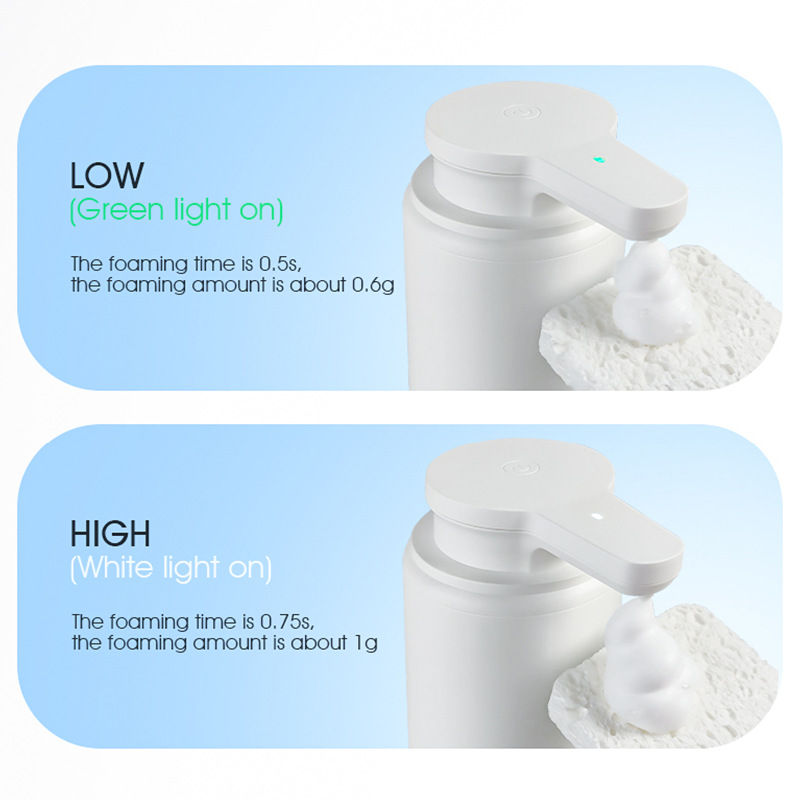 LOW
(Green light on)

The foaming time is 0.5s,
the foaming amount is about 0.6g

HIGH
(White light on)

The foaming time is 0.75s,
the foaming amount is about 1g