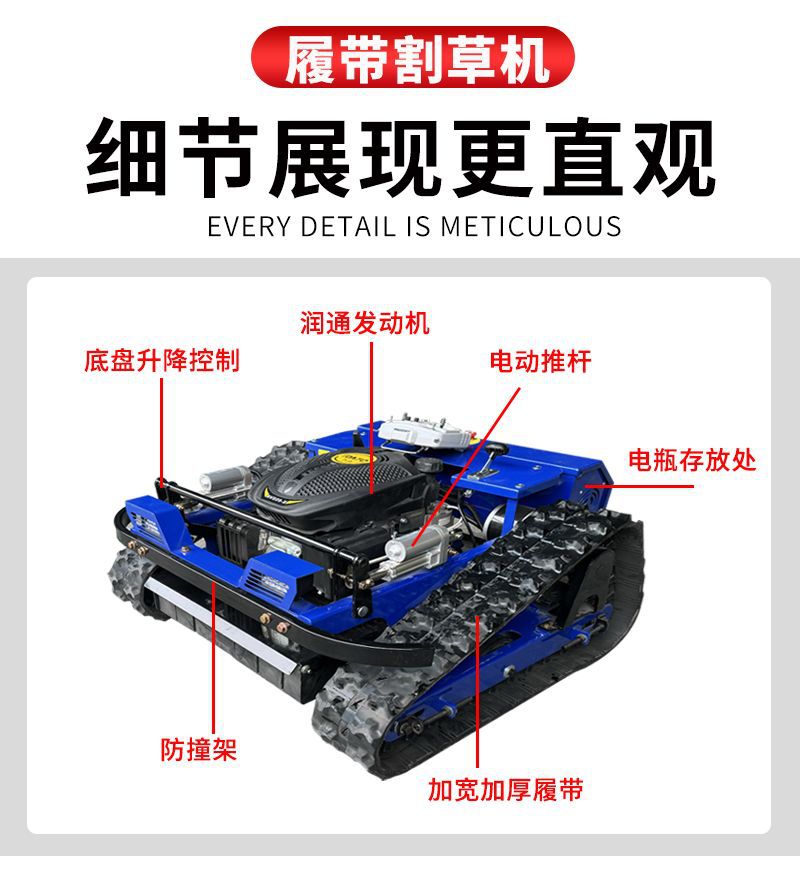 履带割草机

细节展现更直观

EVERY DETAIL IS METICULOUS

润通发动机

底盘升降控制

电动推杆

电瓶存放处

防撞架

加宽加厚履带