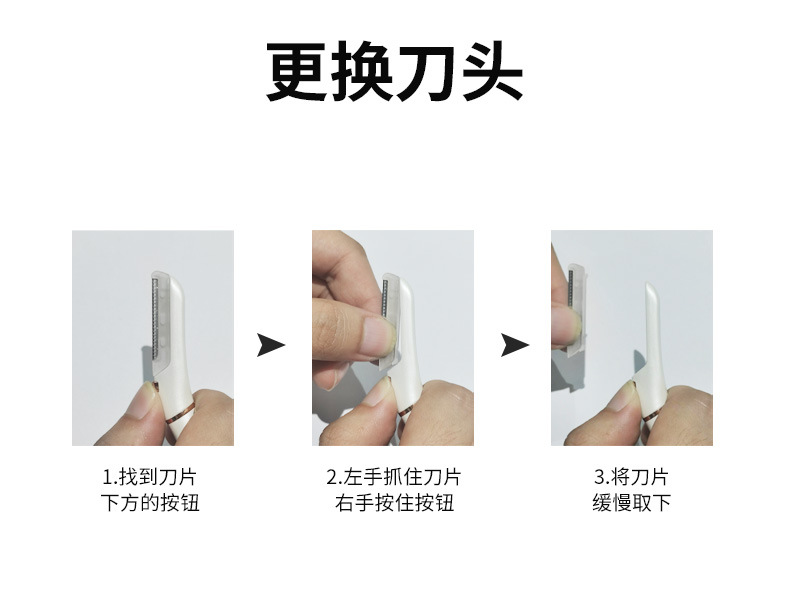 更换刀头

1.找到刀片
下方的按钮

2.左手抓住刀片
右手按住按钮

3.将刀片
缓慢取下